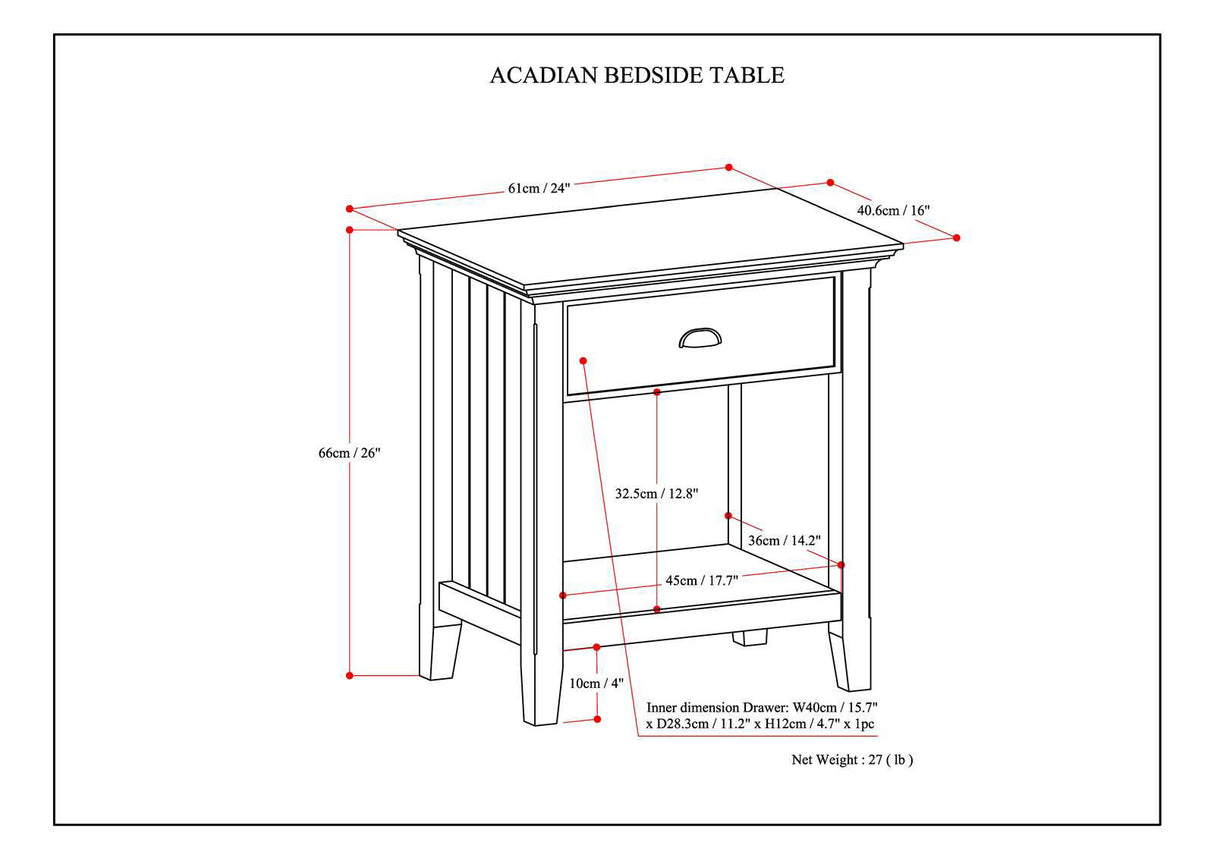 ACADIAN BEDSIDE TABLE

61cm / 24"

40.6cm / 16"

66cm / 26"

32.5cm / 12.8"

36cm / 14.2"

45cm / 17.7"

10cm / 4"

Inner dimension Drawer: W40cm / 15.7" x D28.3cm / 11.2" x H12cm / 4.7" x 1pc

Net Weight : 27 ( lb )