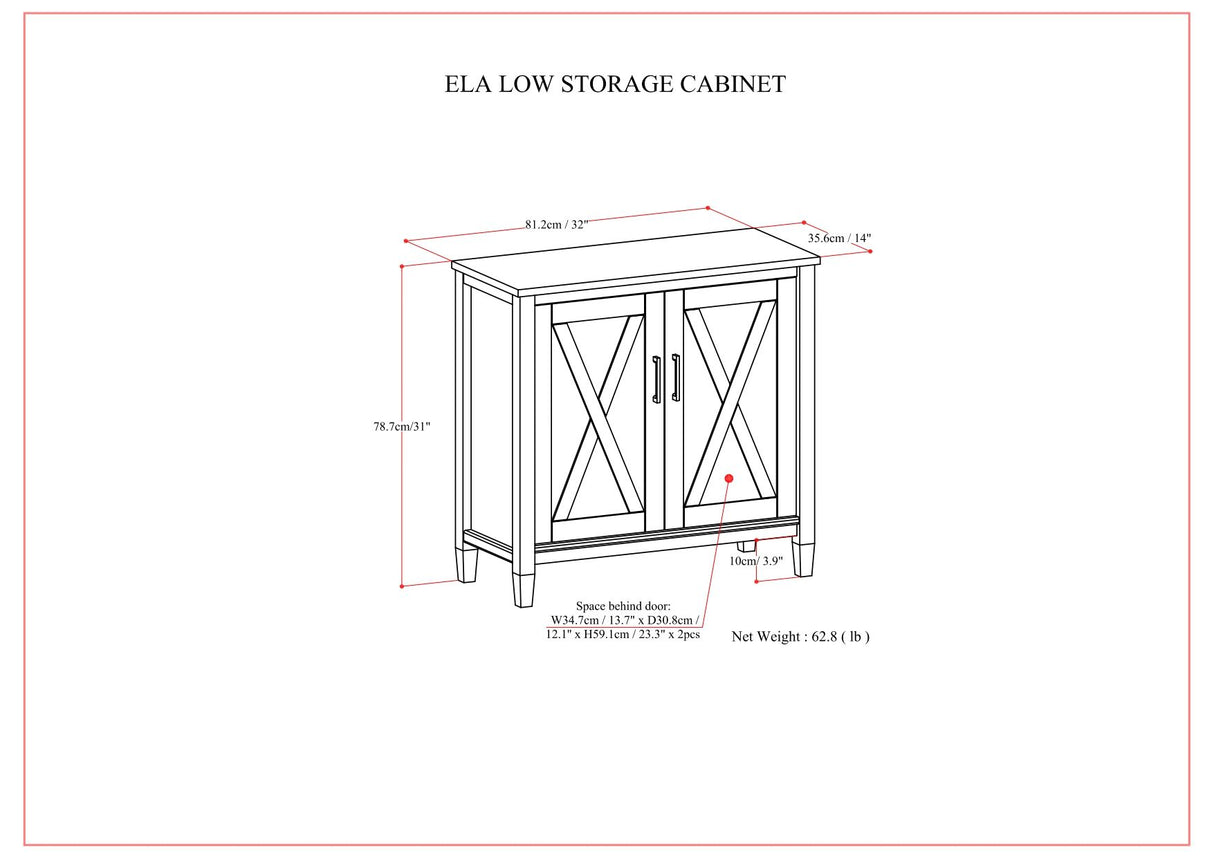 ELA LOW STORAGE CABINET

81.2cm / 32"

35.6cm / 14"

78.7cm/31"

10cm/ 3.9"

Space behind door:
W34.7cm / 13.7" x D30.8cm / 12.1" x H59.1cm / 23.3" x 2pcs

Net Weight : 62.8 ( lb )