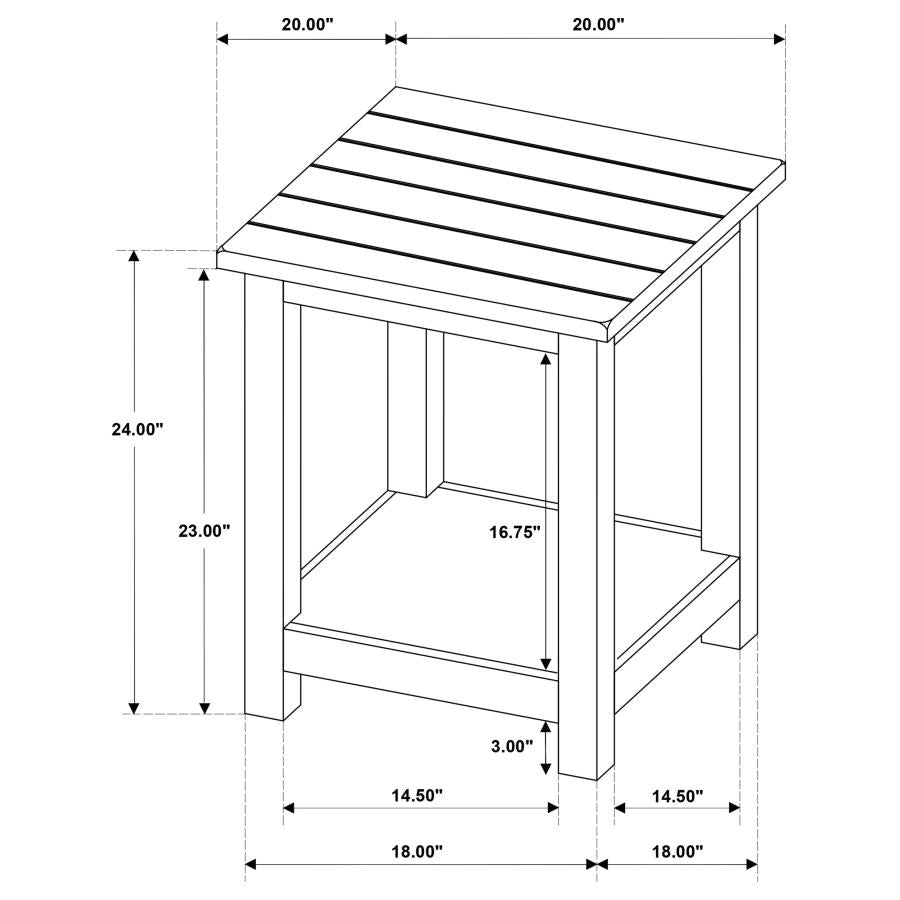 20.00"
20.00"
24.00"
23.00"
16.75"
3.00"
14.50"
14.50"
18.00"
18.00"