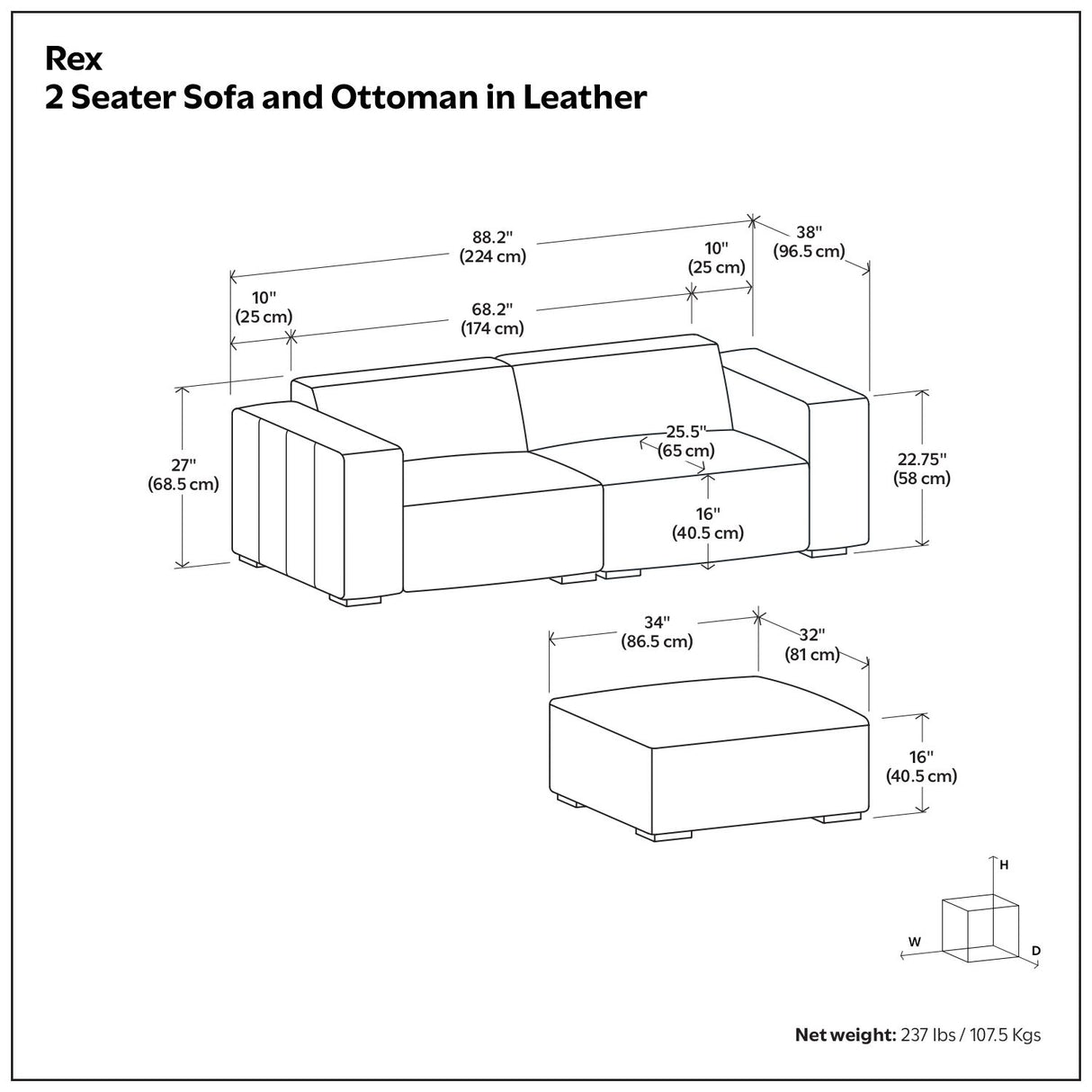 Rex
2 Seater Sofa and Ottoman in Leather

88.2"
(224 cm)

38"
(96.5 cm)

10"
(25 cm)

10"
(25 cm)

68.2"
(174 cm)

27"
(68.5 cm)

25.5"
(65 cm)

22.75"
(58 cm)

16"
(40.5 cm)

34"
(86.5 cm)

32"
(81 cm)

16"
(40.5 cm)

H
W
D

Net weight: 237 lbs / 107.5 Kgs