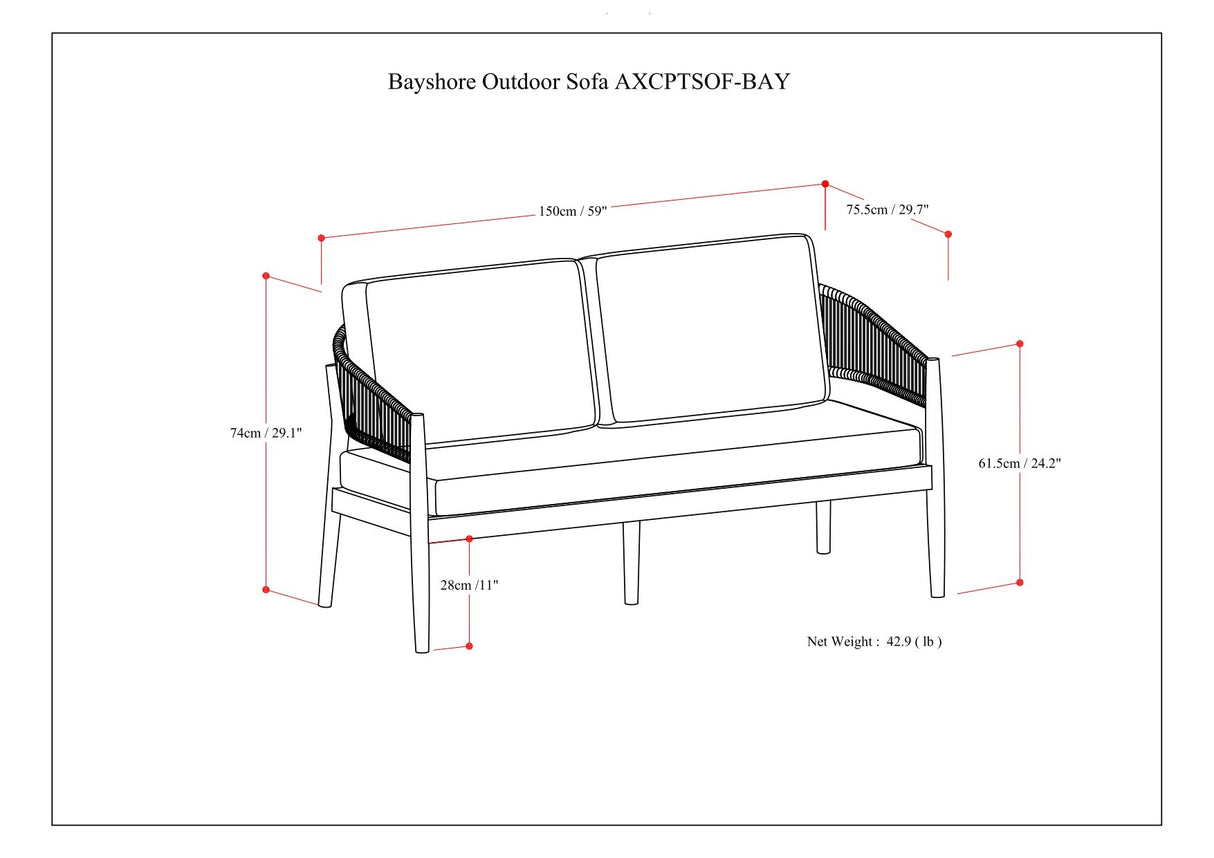 Bayshore Outdoor Sofa AXCPTSOF-BAY

150cm / 59"

75.5cm / 29.7"

74cm / 29.1"

61.5cm / 24.2"

28cm /11"

Net Weight : 42.9 ( lb )