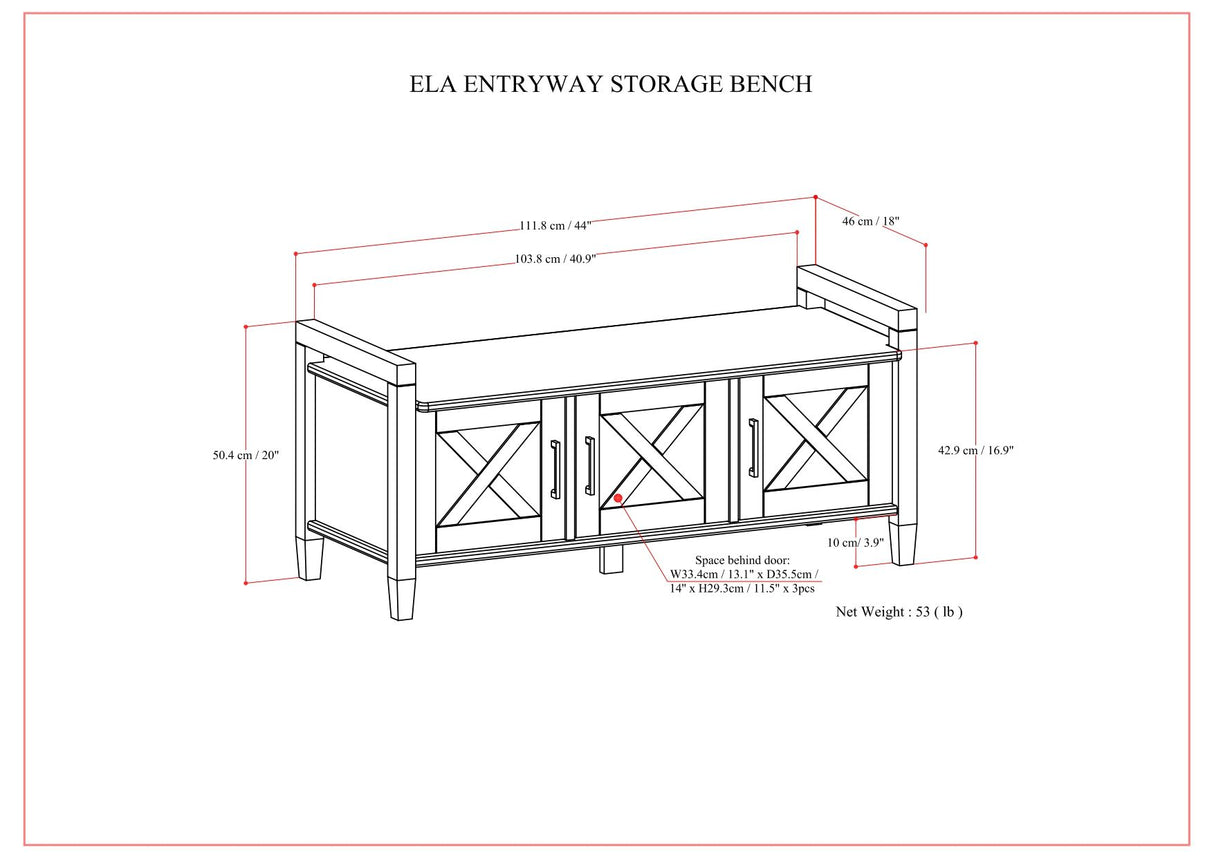 ELA ENTRYWAY STORAGE BENCH

111.8 cm / 44"

46 cm / 18"

103.8 cm / 40.9"

50.4 cm / 20"

42.9 cm / 16.9"

10 cm/ 3.9"

Space behind door:
W33.4cm / 13.1" x D35.5cm / 14" x H29.3cm / 11.5" x 3pcs

Net Weight : 53 ( lb )