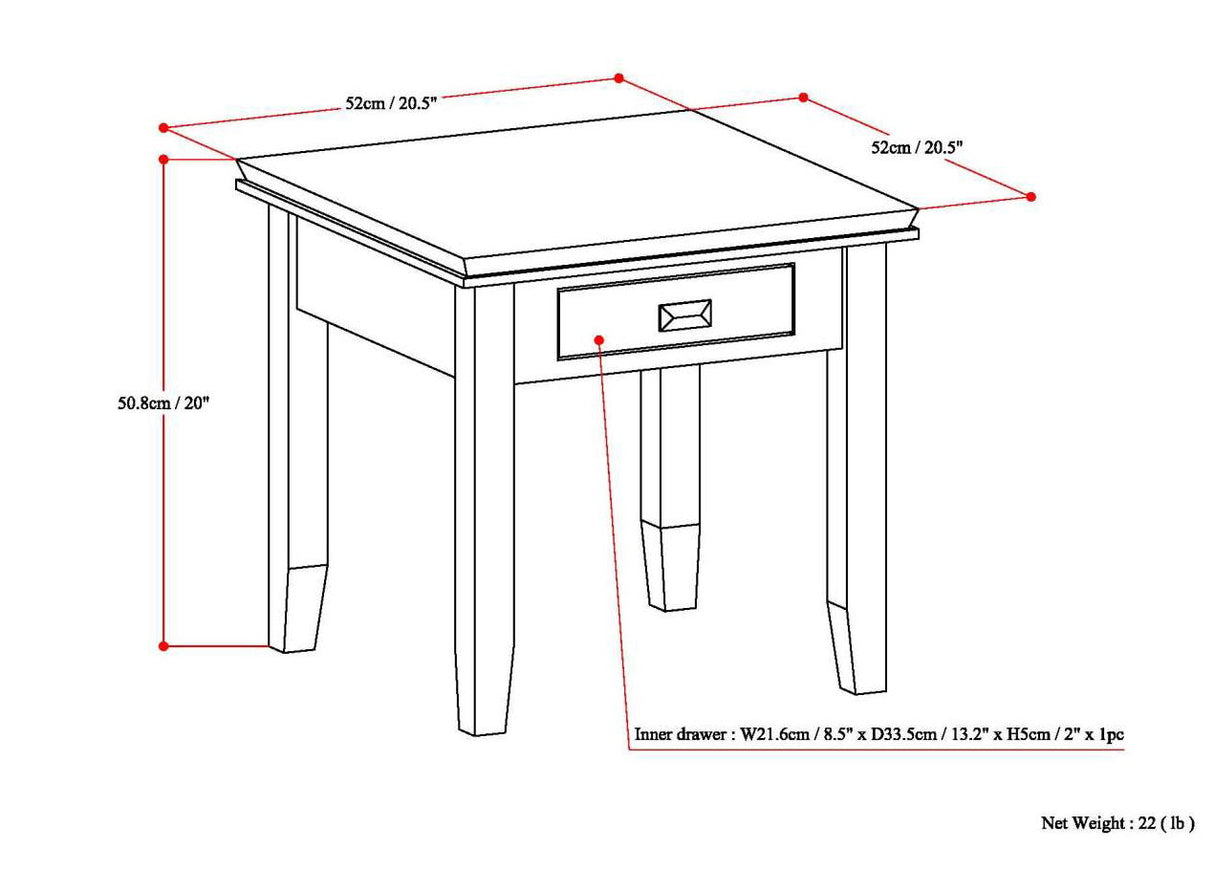 52cm / 20.5"

52cm / 20.5"

50.8cm / 20"

Inner drawer : W21.6cm / 8.5" x D33.5cm / 13.2" x H5cm / 2" x 1pc

Net Weight : 22 ( lb )