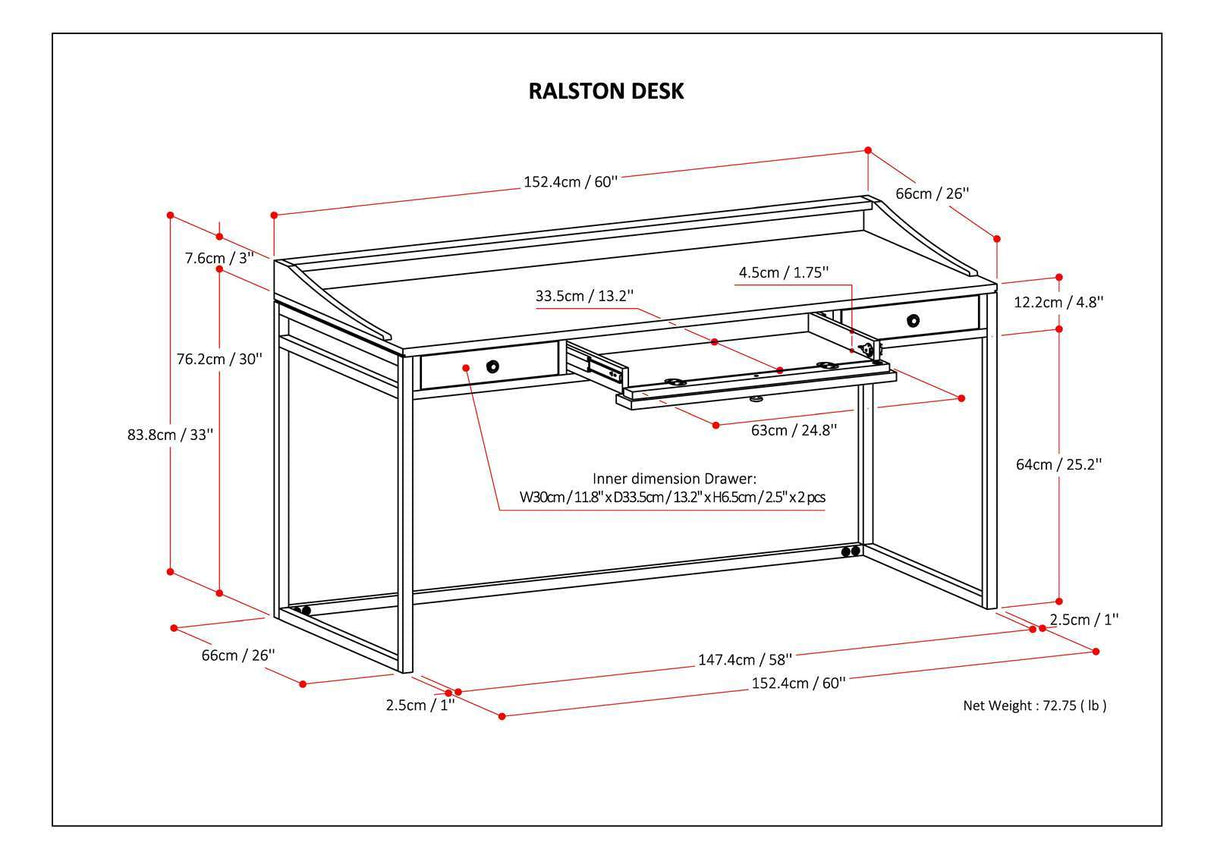 RALSTON DESK

152.4cm / 60''

66cm / 26''

7.6cm / 3''

4.5cm / 1.75''

33.5cm / 13.2''

12.2cm / 4.8''

76.2cm / 30''

83.8cm / 33''

63cm / 24.8''

64cm / 25.2''

Inner dimension Drawer:
W30cm / 11.8'' x D33.5cm / 13.2'' x H6.5cm / 2.5'' x 2 pcs

2.5cm / 1''

66cm / 26''

147.4cm / 58''

152.4cm / 60''

2.5cm / 1''

Net Weight : 72.75 ( lb )