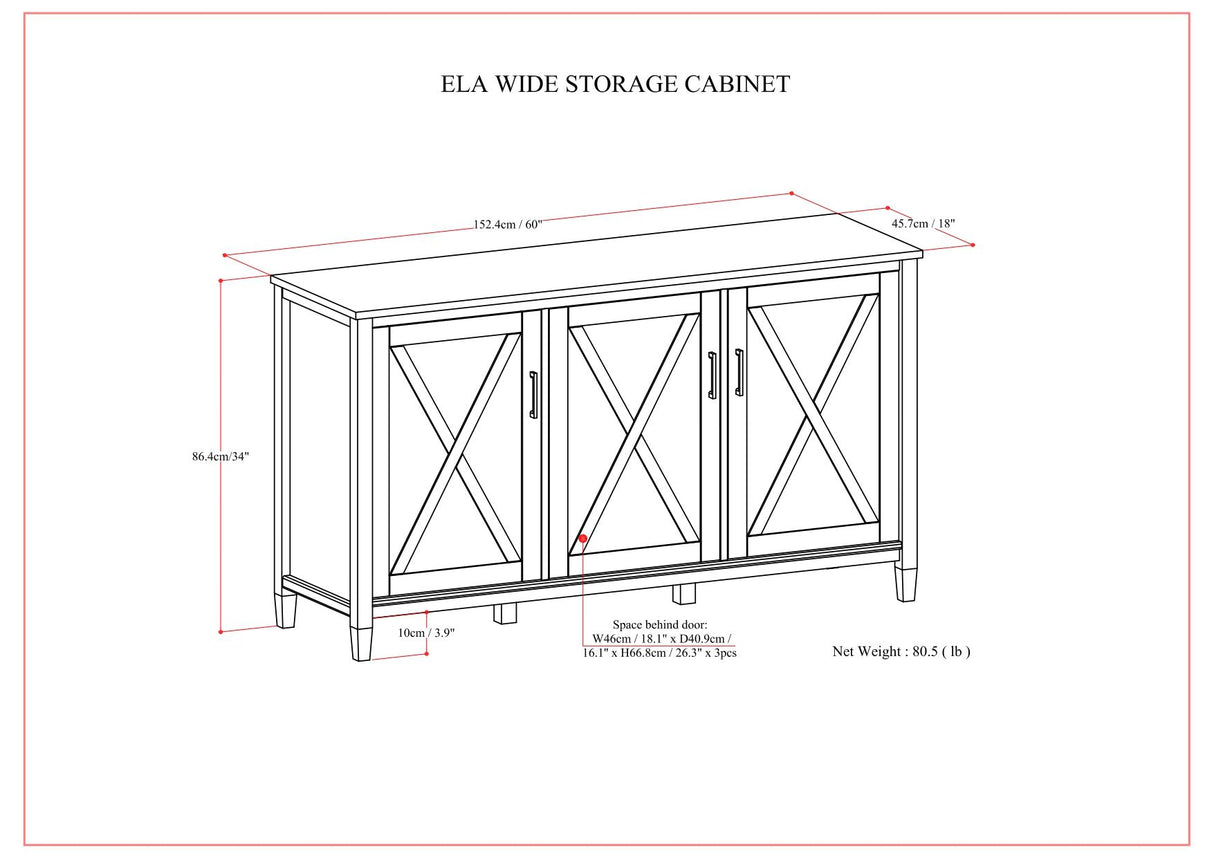 ELA WIDE STORAGE CABINET

152.4cm / 60"

45.7cm / 18"

86.4cm/34"

10cm / 3.9"

Space behind door:
W46cm / 18.1" x D40.9cm / 16.1" x H66.8cm / 26.3" x 3pcs

Net Weight : 80.5 ( lb )