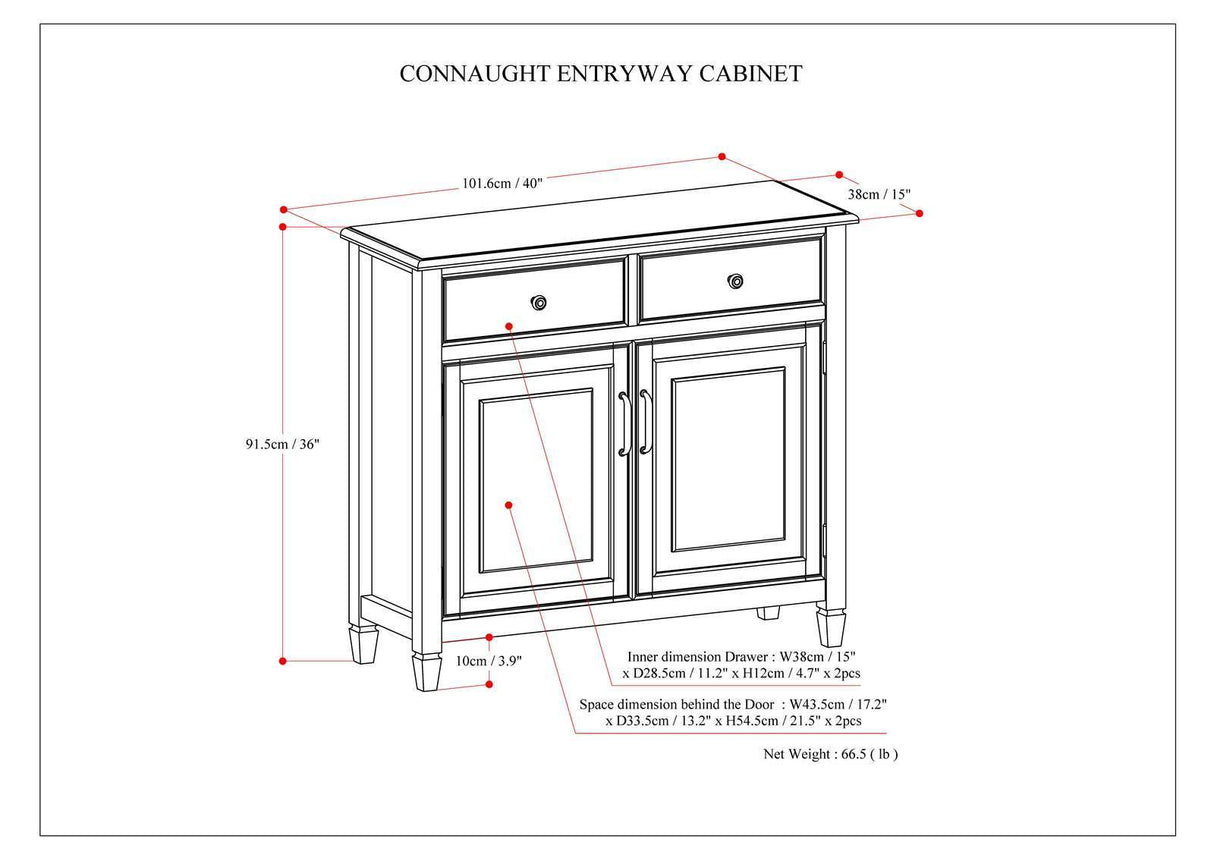 CONNAUGHT ENTRYWAY CABINET

101.6cm / 40"

38cm / 15"

91.5cm / 36"

10cm / 3.9"

Inner dimension Drawer : W38cm / 15" x D28.5cm / 11.2" x H12cm / 4.7" x 2pcs

Space dimension behind the Door : W43.5cm / 17.2" x D33.5cm / 13.2" x H54.5cm / 21.5" x 2pcs

Net Weight : 66.5 ( lb )