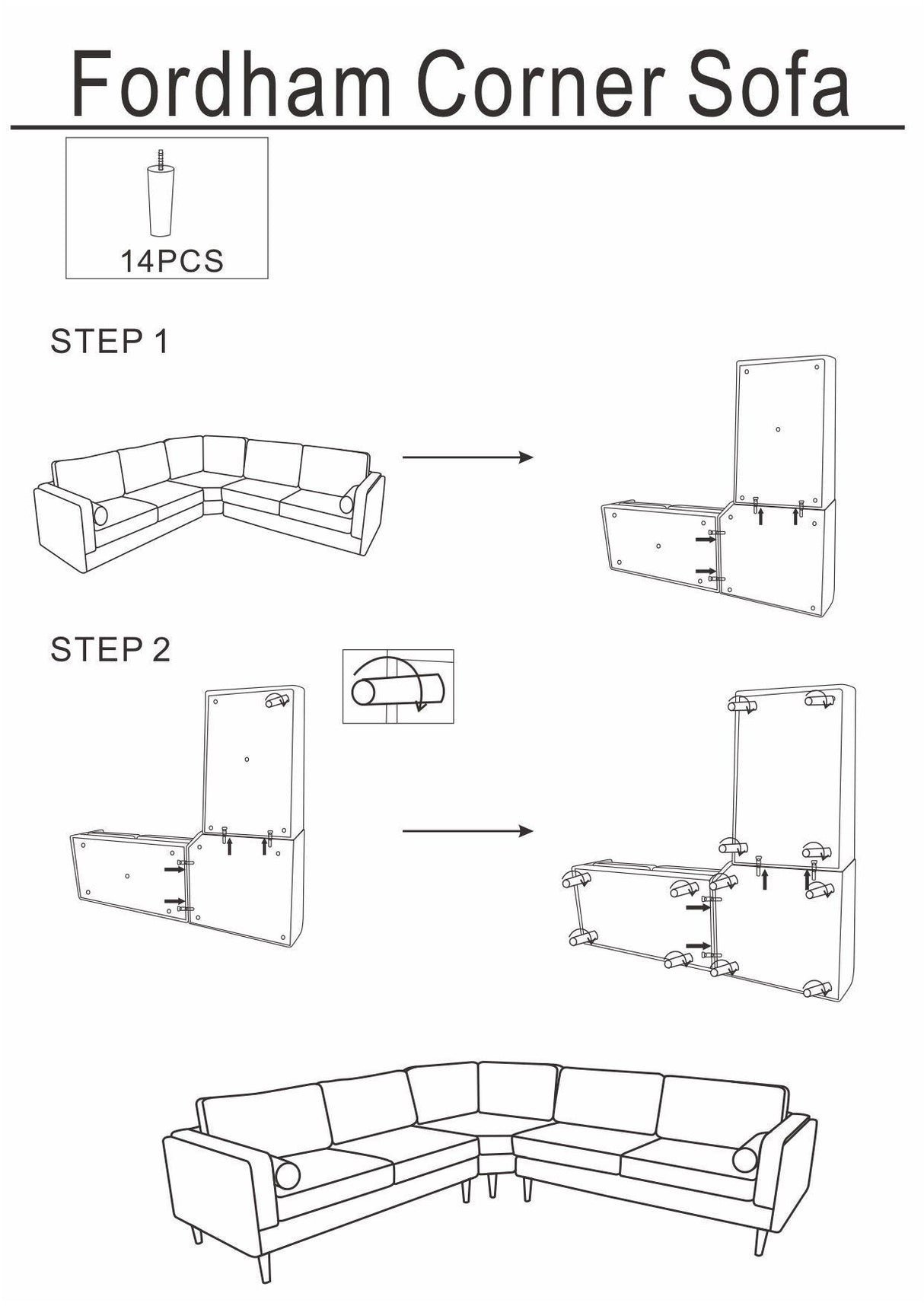 Fordham Corner Sofa

14PCS

STEP 1

STEP 2