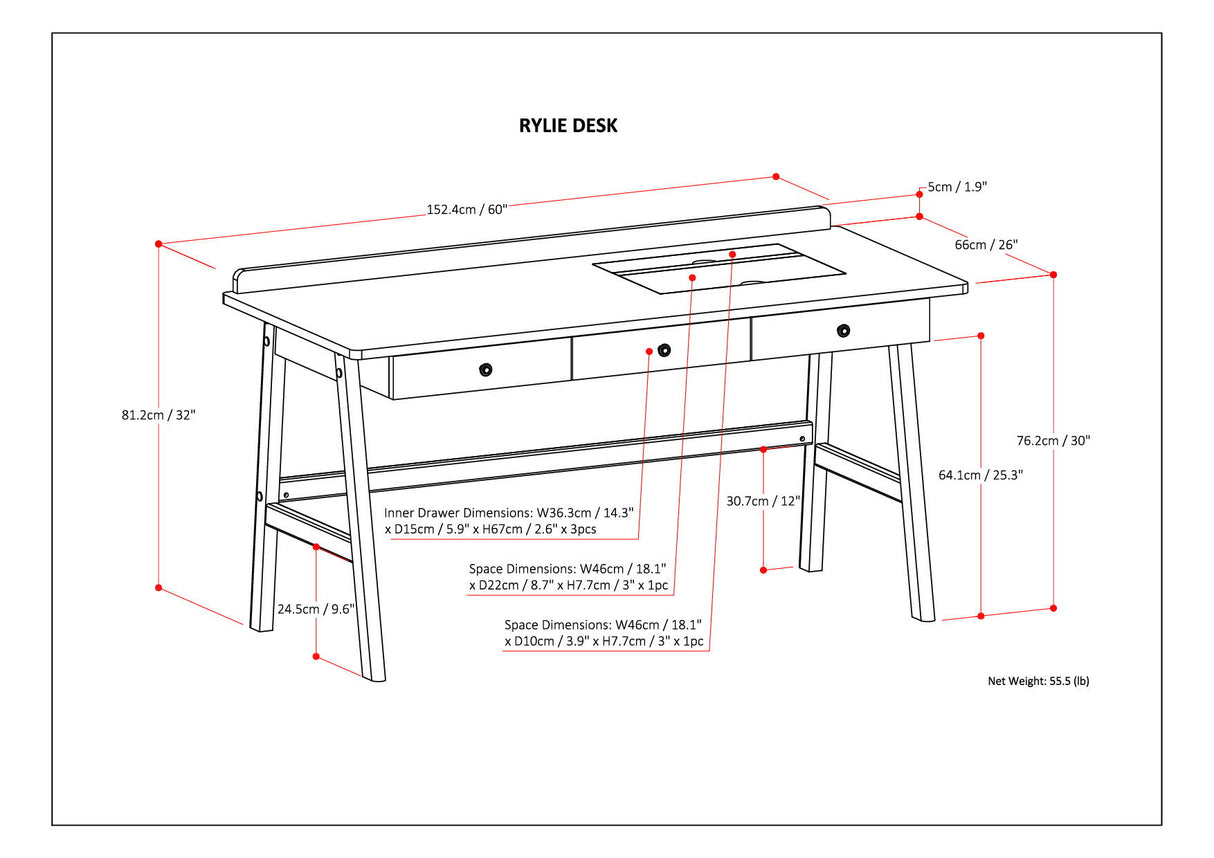 RYLIE DESK

152.4cm / 60"

5cm / 1.9"

66cm / 26"

81.2cm / 32"

76.2cm / 30"

64.1cm / 25.3"

30.7cm / 12"

Inner Drawer Dimensions: W36.3cm / 14.3" x D15cm / 5.9" x H67cm / 2.6" x 3pcs

Space Dimensions: W46cm / 18.1" x D22cm / 8.7" x H7.7cm / 3" x 1pc

Space Dimensions: W46cm / 18.1" x D10cm / 3.9" x H7.7cm / 3" x 1pc

24.5cm / 9.6"

Net Weight: 55.5 (lb)