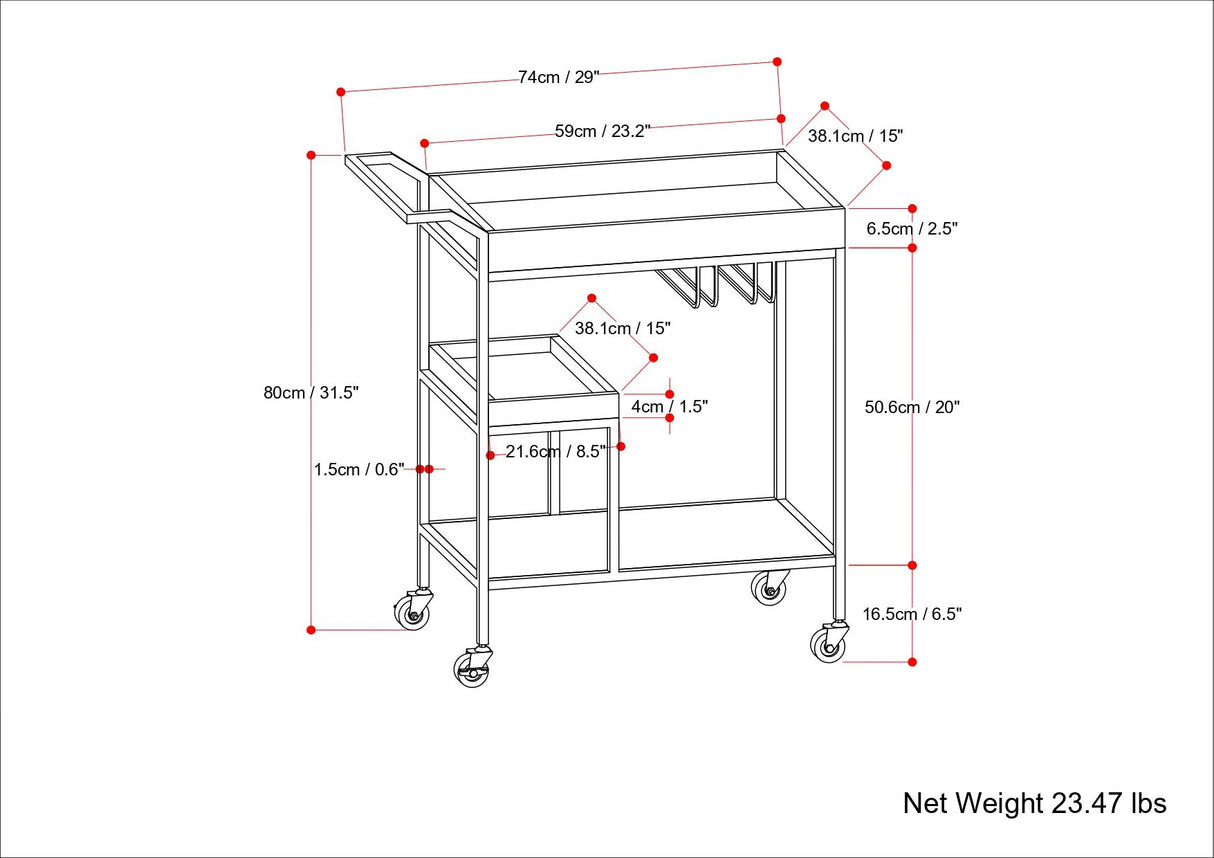 74cm / 29"

59cm / 23.2"

38.1cm / 15"

6.5cm / 2.5"

38.1cm / 15"

80cm / 31.5"

4cm / 1.5"

50.6cm / 20"

21.6cm / 8.5"

1.5cm / 0.6"

16.5cm / 6.5"

Net Weight 23.47 lbs