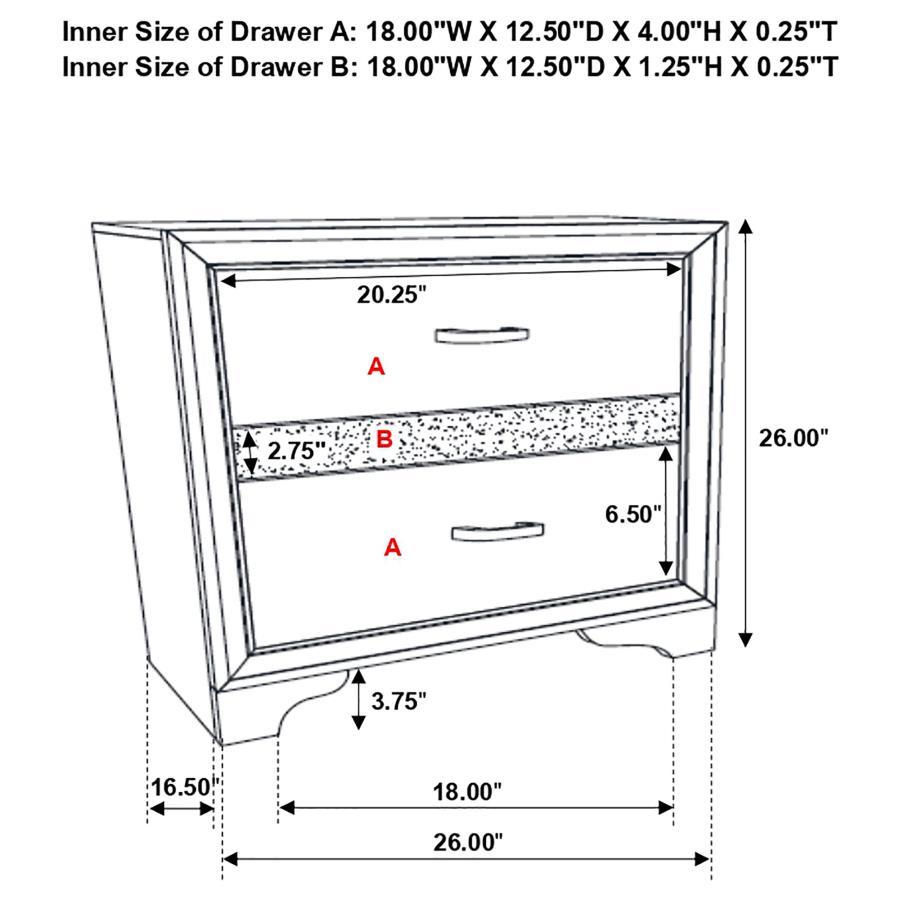 Inner Size of Drawer A: 18.00"W X 12.50"D X 4.00"H X 0.25"T
Inner Size of Drawer B: 18.00"W X 12.50"D X 1.25"H X 0.25"T

20.25"

A

2.75"

B

26.00"

6.50"

A

3.75"

16.50"

18.00"

26.00"