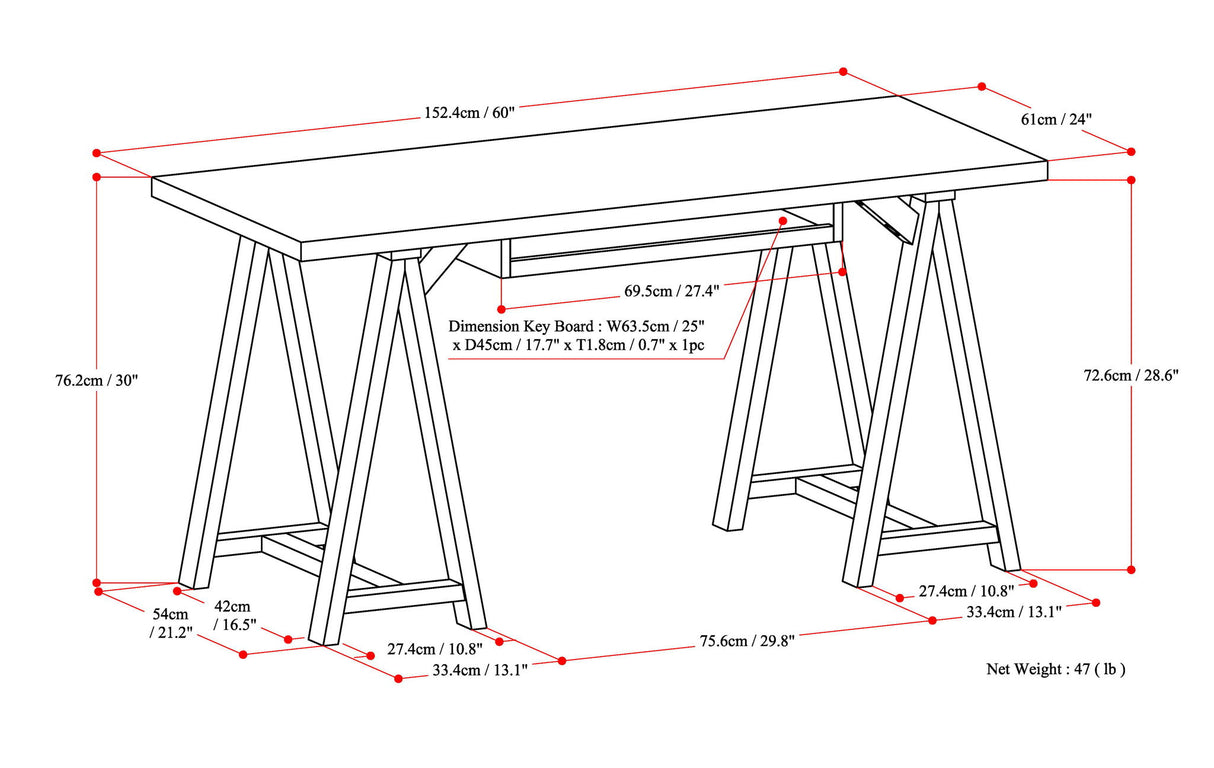 152.4cm / 60"

61cm / 24"

69.5cm / 27.4"

Dimension Key Board : W63.5cm / 25"
x D45cm / 17.7" x T1.8cm / 0.7" x 1pc

76.2cm / 30"

72.6cm / 28.6"

54cm
/ 21.2"

42cm
/ 16.5"

27.4cm / 10.8"

33.4cm / 13.1"

75.6cm / 29.8"

27.4cm / 10.8"

33.4cm / 13.1"

Net Weight : 47 ( lb )