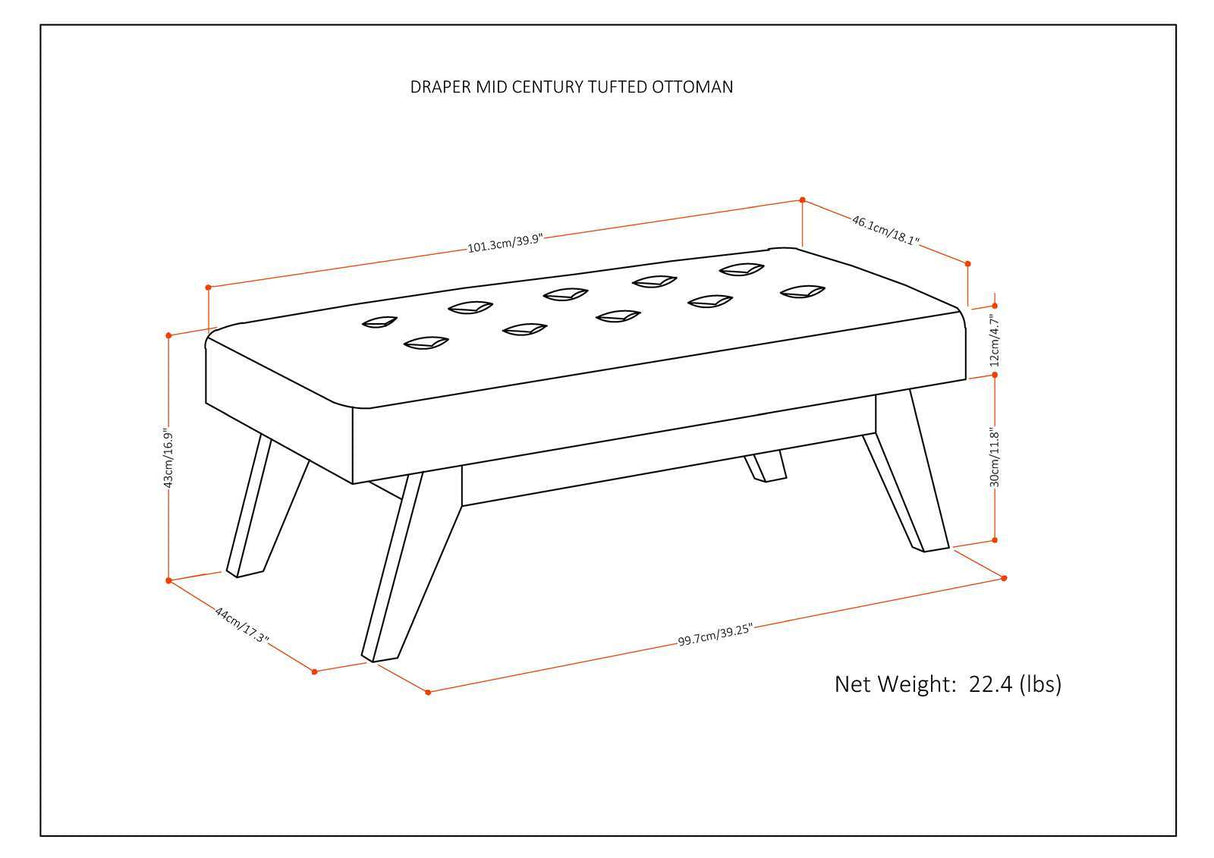 DRAPER MID CENTURY TUFTED OTTOMAN

101.3cm/39.9"

46.1cm/18.1"

12cm/4.7"

43cm/16.9"

30cm/11.8"

44cm/17.3"

99.7cm/39.25"

Net Weight: 22.4 (lbs)