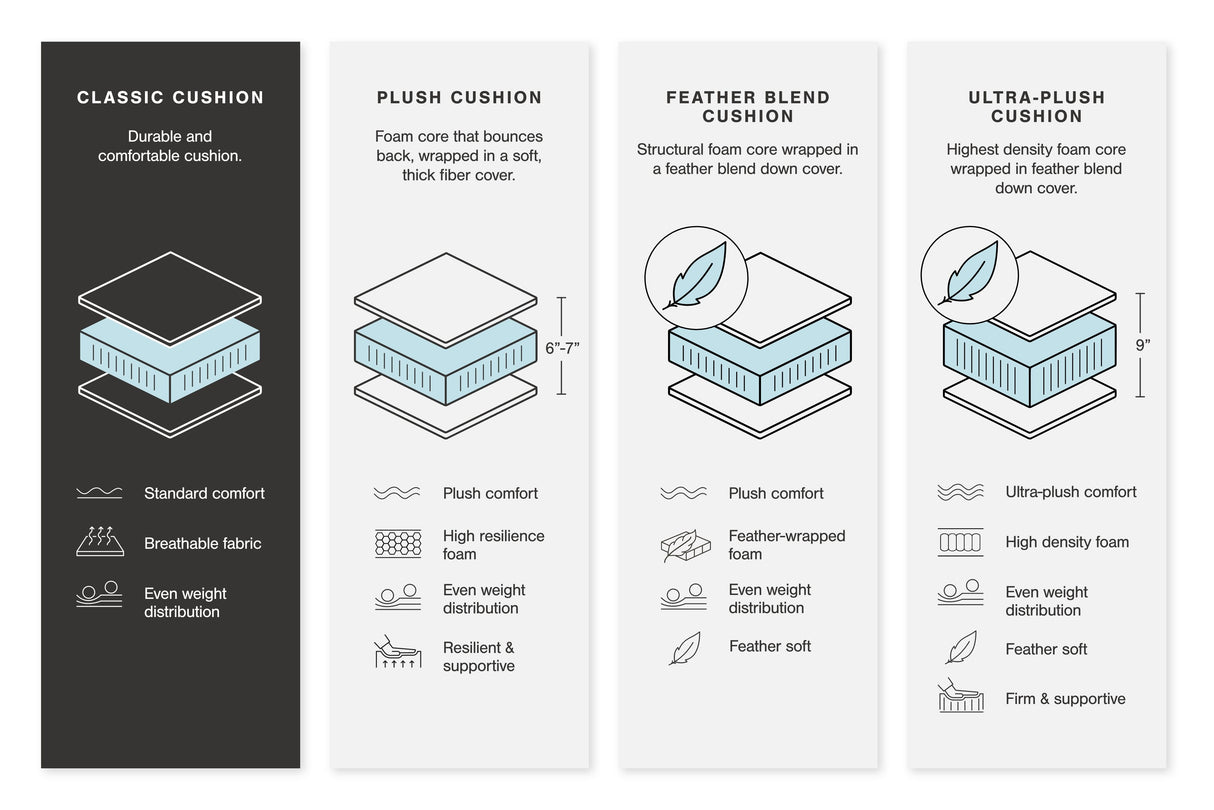 CLASSIC CUSHION

Durable and comfortable cushion.

Standard comfort

Breathable fabric

Even weight distribution

PLUSH CUSHION

Foam core that bounces back, wrapped in a soft, thick fiber cover.

6"-7"

Plush comfort

High resilience foam

Even weight distribution

Resilient & supportive

FEATHER BLEND CUSHION

Structural foam core wrapped in a feather blend down cover.

Plush comfort

Feather-wrapped foam

Even weight distribution

Feather soft

ULTRA-PLUSH CUSHION

Highest density foam core wrapped in feather blend down cover.

9"

Ultra-plush comfort

High density foam

Even weight distribution

Feather soft

Firm & supportive