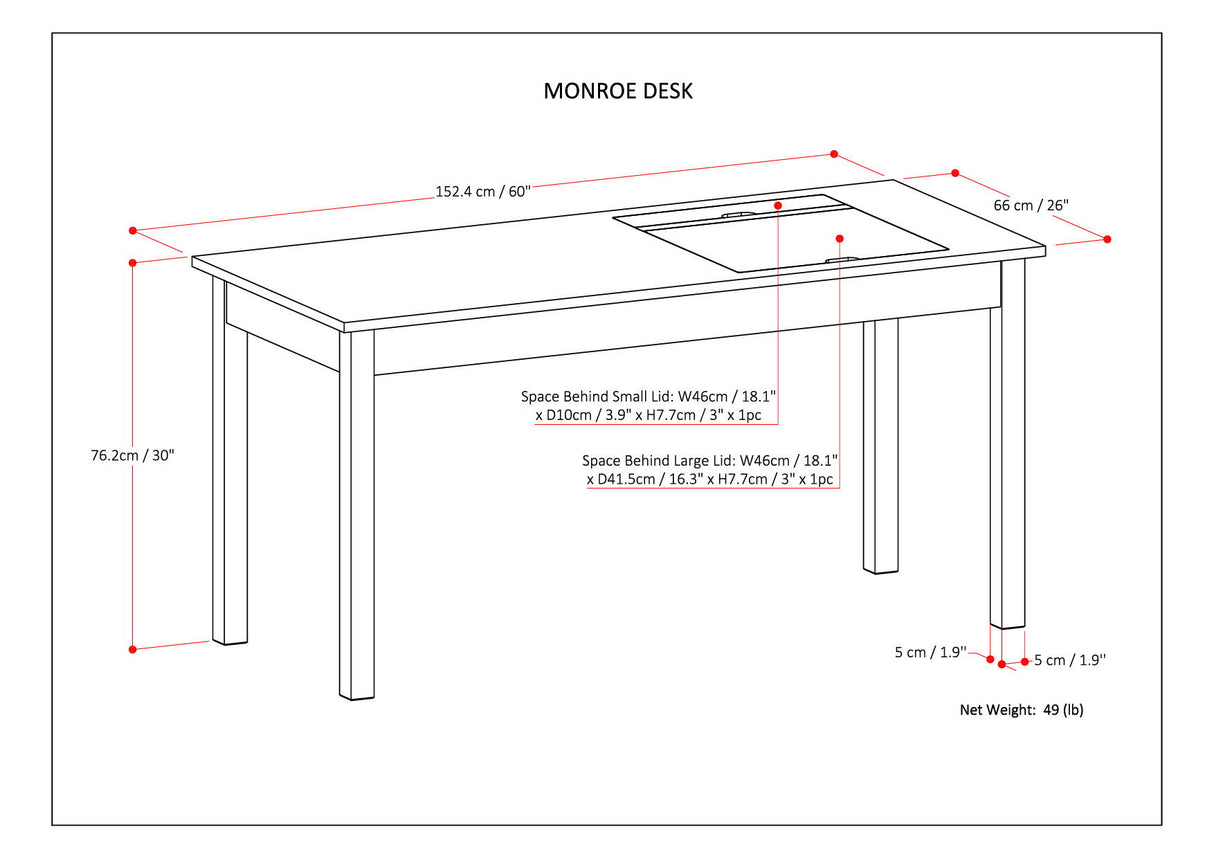 MONROE DESK

152.4 cm / 60"

66 cm / 26"

76.2cm / 30"

Space Behind Small Lid: W46cm / 18.1" x D10cm / 3.9" x H7.7cm / 3" x 1pc

Space Behind Large Lid: W46cm / 18.1" x D41.5cm / 16.3" x H7.7cm / 3" x 1pc

5 cm / 1.9''

5 cm / 1.9''

Net Weight: 49 (lb)