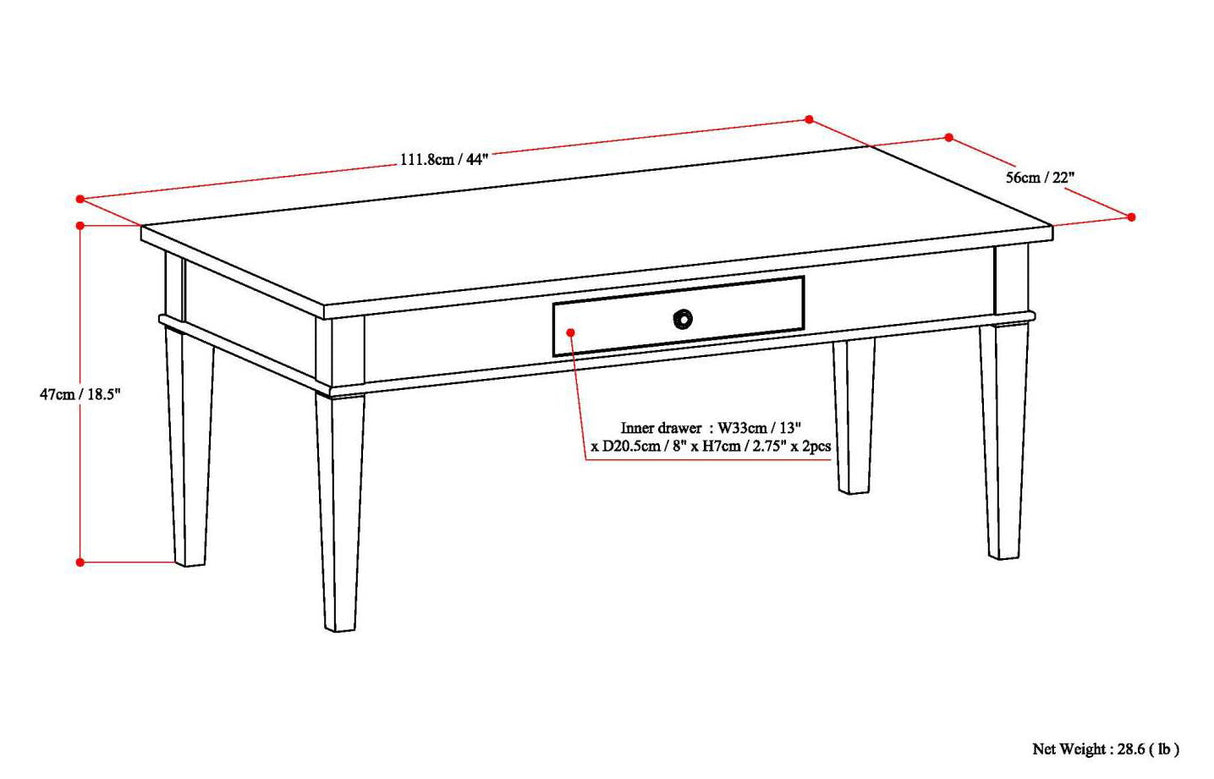 111.8cm / 44"

56cm / 22"

47cm / 18.5"

Inner drawer : W33cm / 13" x D20.5cm / 8" x H7cm / 2.75" x 2pcs

Net Weight : 28.6 ( lb )