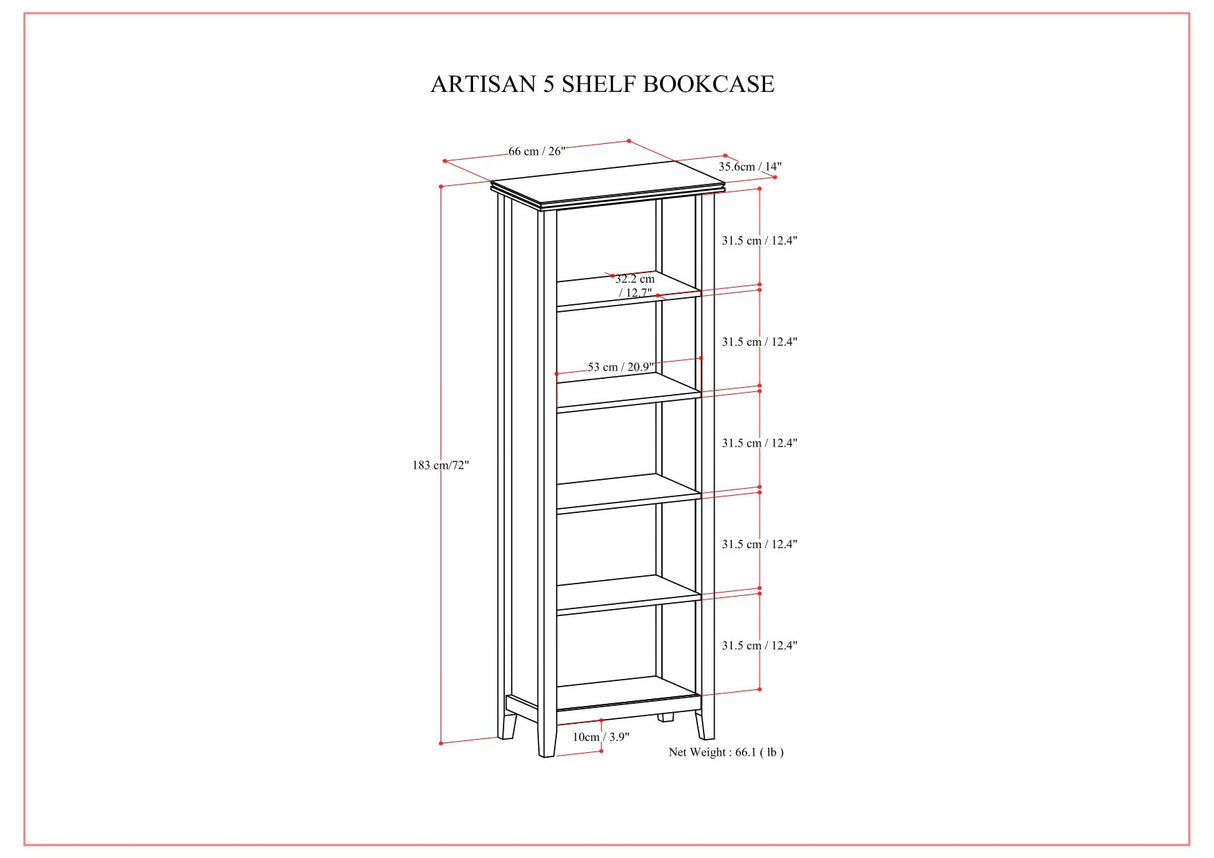 ARTISAN 5 SHELF BOOKCASE

66 cm / 26"

35.6cm / 14"

31.5 cm / 12.4"

32.2 cm / 12.7"

31.5 cm / 12.4"

53 cm / 20.9"

31.5 cm / 12.4"

183 cm/72"

31.5 cm / 12.4"

31.5 cm / 12.4"

10cm / 3.9"

Net Weight : 66.1 ( lb )