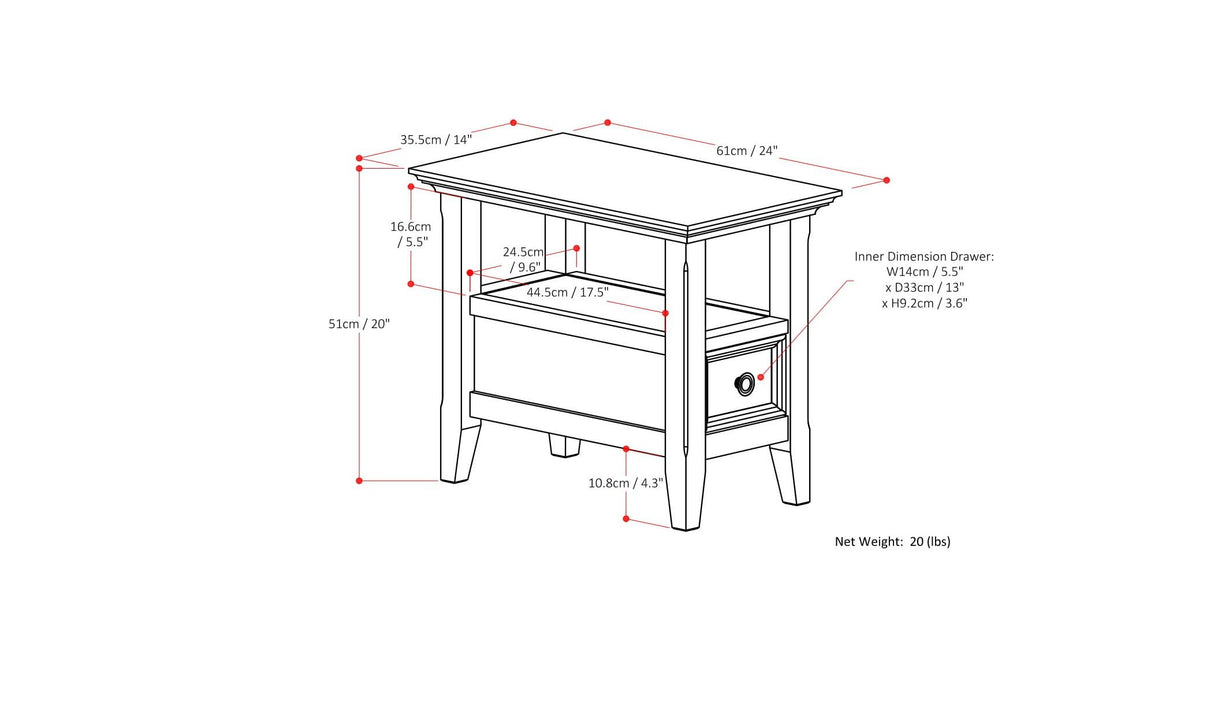 35.5cm / 14"

61cm / 24"

16.6cm / 5.5"

24.5cm / 9.6"

44.5cm / 17.5"

51cm / 20"

Inner Dimension Drawer:
W14cm / 5.5"
x D33cm / 13"
x H9.2cm / 3.6"

10.8cm / 4.3"

Net Weight: 20 (lbs)