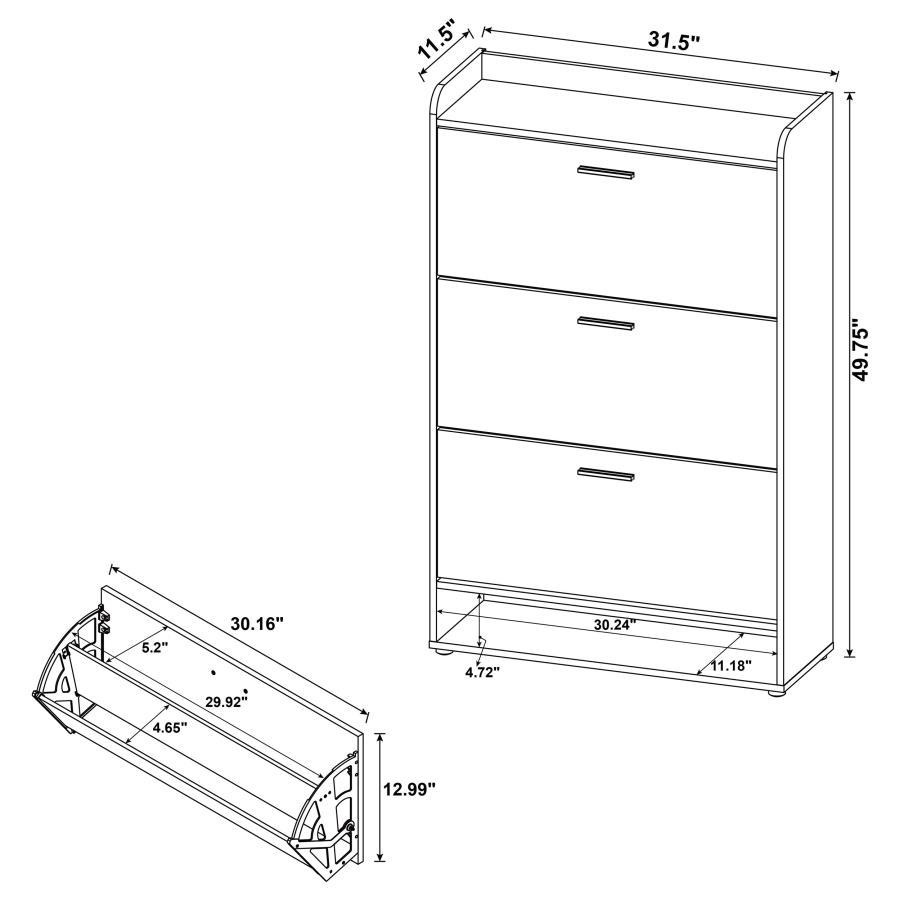 11.5"
31.5"
49.75"
30.24"
4.72"
11.18"
30.16"
5.2"
29.92"
4.65"
12.99"