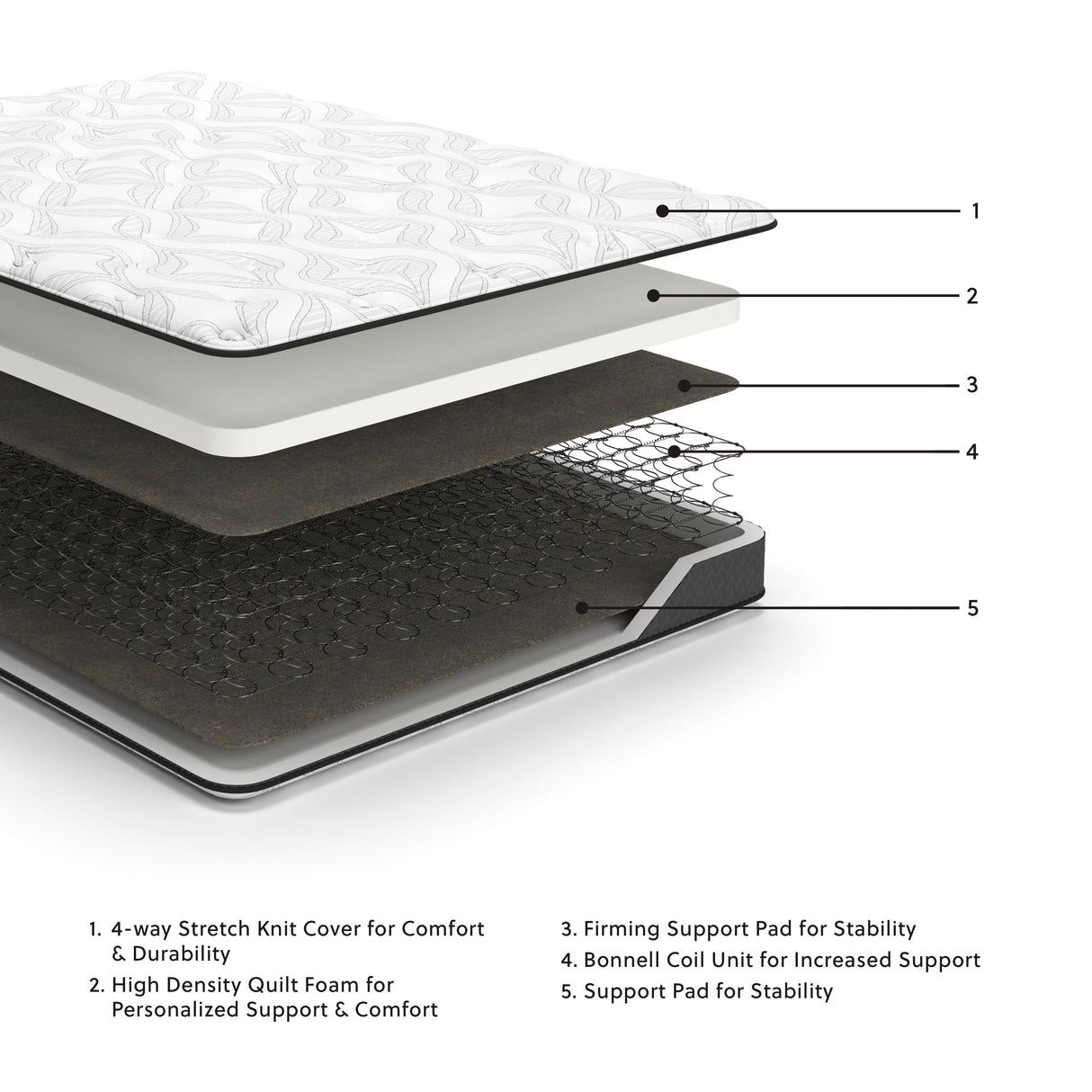 1
2
3
4
5

1. 4-way Stretch Knit Cover for Comfort & Durability
2. High Density Quilt Foam for Personalized Support & Comfort

3. Firming Support Pad for Stability
4. Bonnell Coil Unit for Increased Support
5. Support Pad for Stability