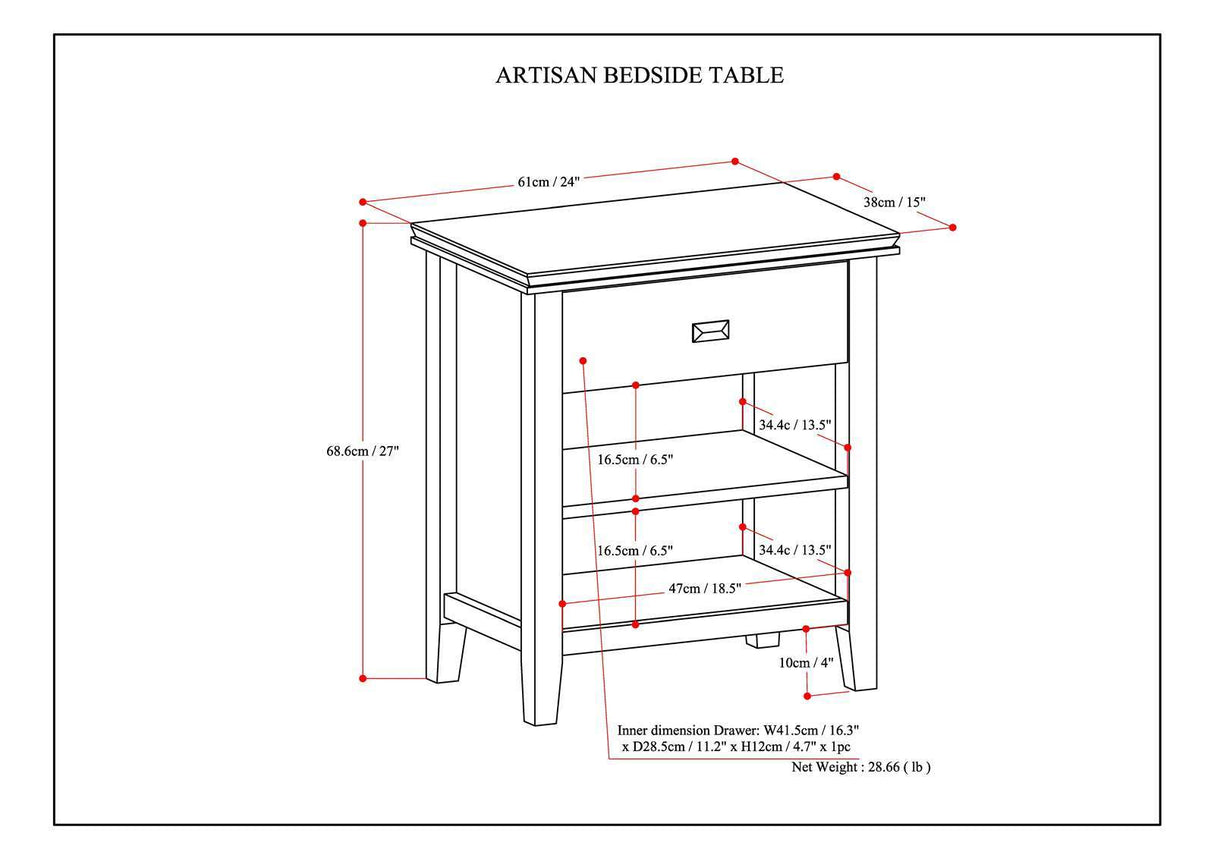 ARTISAN BEDSIDE TABLE

61cm / 24"

38cm / 15"

68.6cm / 27"

34.4c / 13.5"

16.5cm / 6.5"

16.5cm / 6.5"

34.4c / 13.5"

47cm / 18.5"

10cm / 4"

Inner dimension Drawer: W41.5cm / 16.3" x D28.5cm / 11.2" x H12cm / 4.7" x 1pc

Net Weight : 28.66 ( lb )