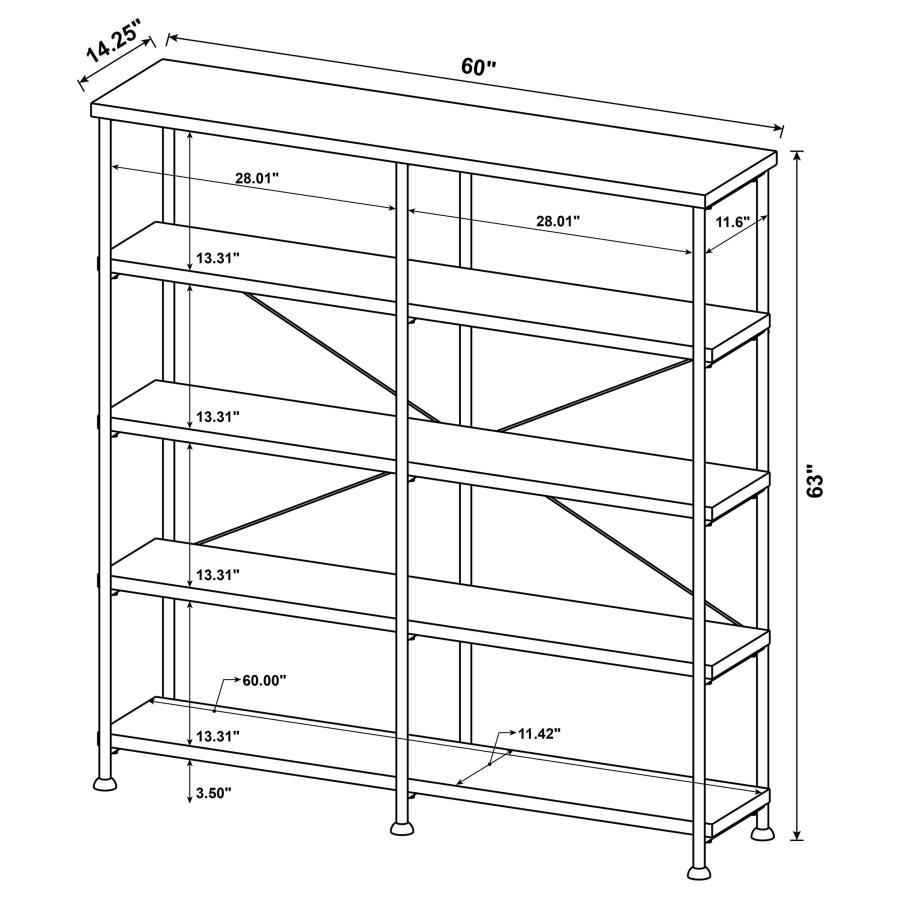 14.25"
60"
28.01"
28.01"
11.6"
13.31"
13.31"
13.31"
60.00"
13.31"
11.42"
3.50"
63"