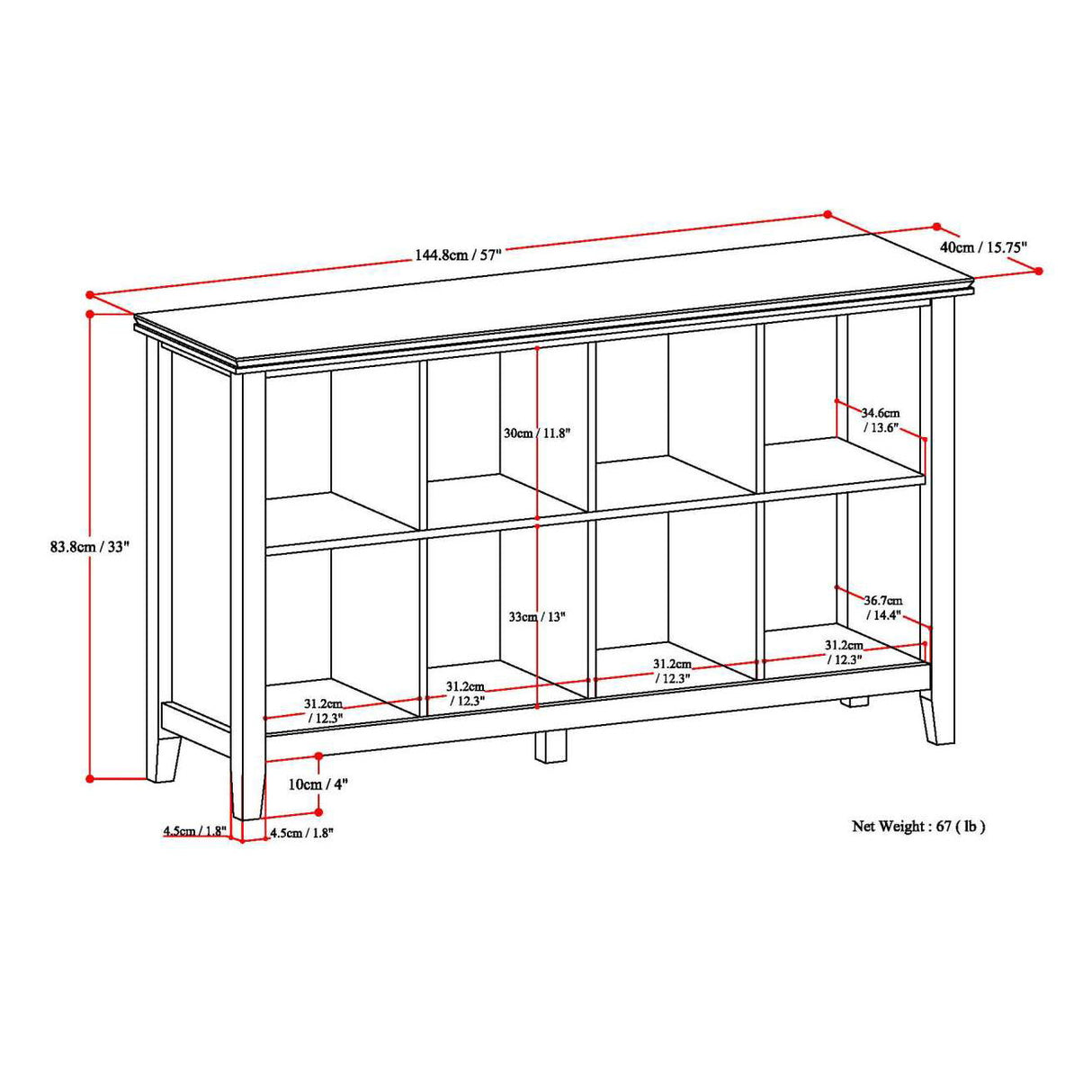 144.8cm / 57"

40cm / 15.75"

83.8cm / 33"

30cm / 11.8"

34.6cm / 13.6"

33cm / 13"

36.7cm / 14.4"

31.2cm / 12.3"

31.2cm / 12.3"

31.2cm / 12.3"

31.2cm / 12.3"

10cm / 4"

4.5cm / 1.8"

4.5cm / 1.8"

Net Weight : 67 ( lb )