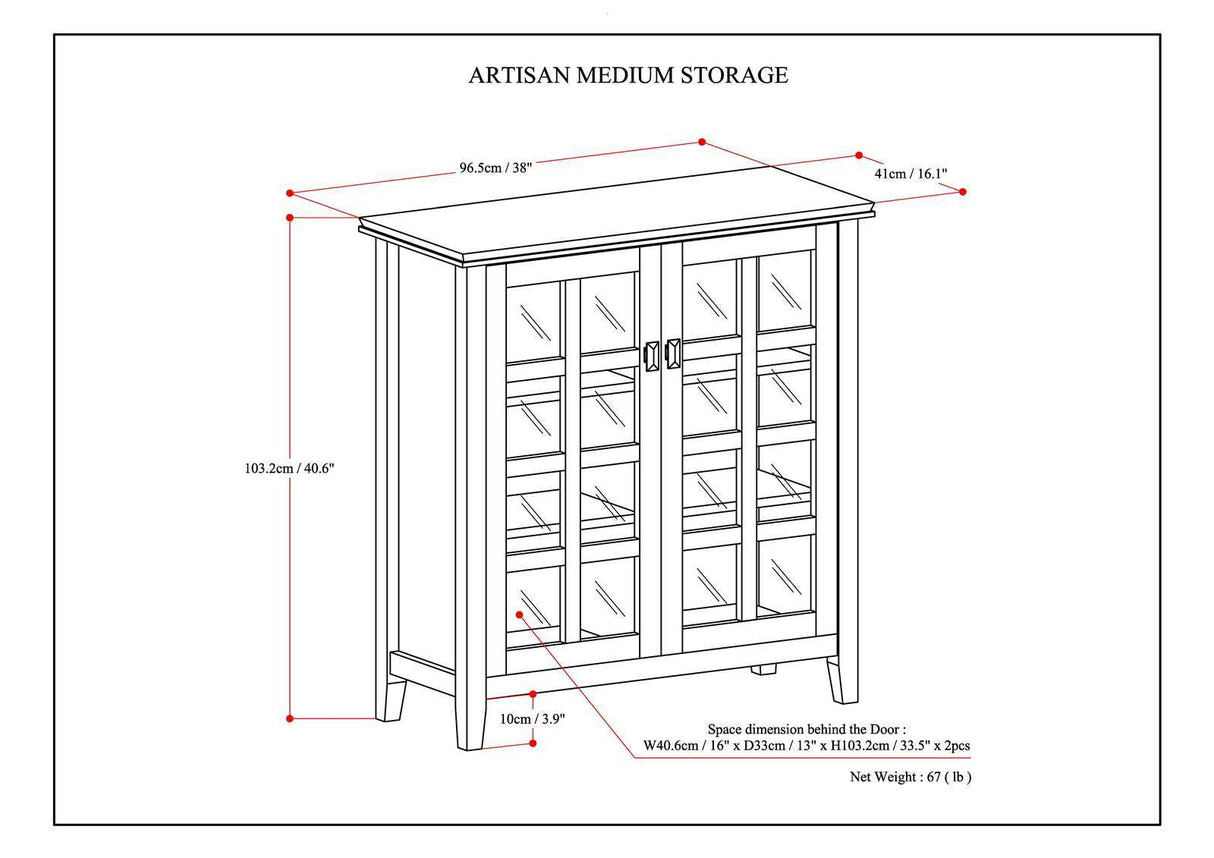 ARTISAN MEDIUM STORAGE

96.5cm / 38"

41cm / 16.1"

103.2cm / 40.6"

10cm / 3.9"

Space dimension behind the Door :
W40.6cm / 16" x D33cm / 13" x H103.2cm / 33.5" x 2pcs

Net Weight : 67 ( lb )