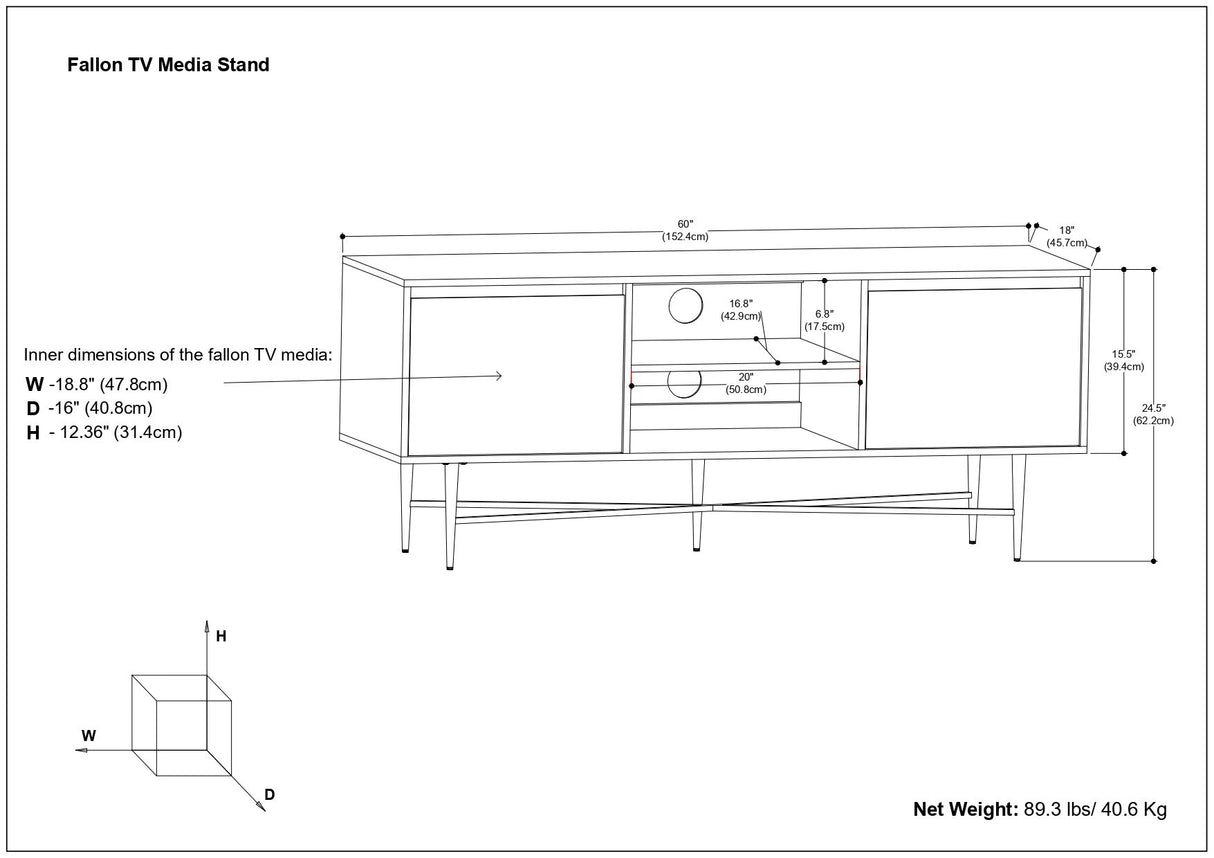 Fallon TV Media Stand

60"
(152.4cm)

18"
(45.7cm)

16.8"
(42.9cm)

6.8"
(17.5cm)

20"
(50.8cm)

15.5"
(39.4cm)

24.5"
(62.2cm)

Inner dimensions of the fallon TV media:
W -18.8" (47.8cm)
D -16" (40.8cm)
H - 12.36" (31.4cm)

H
W
D

Net Weight: 89.3 lbs/ 40.6 Kg