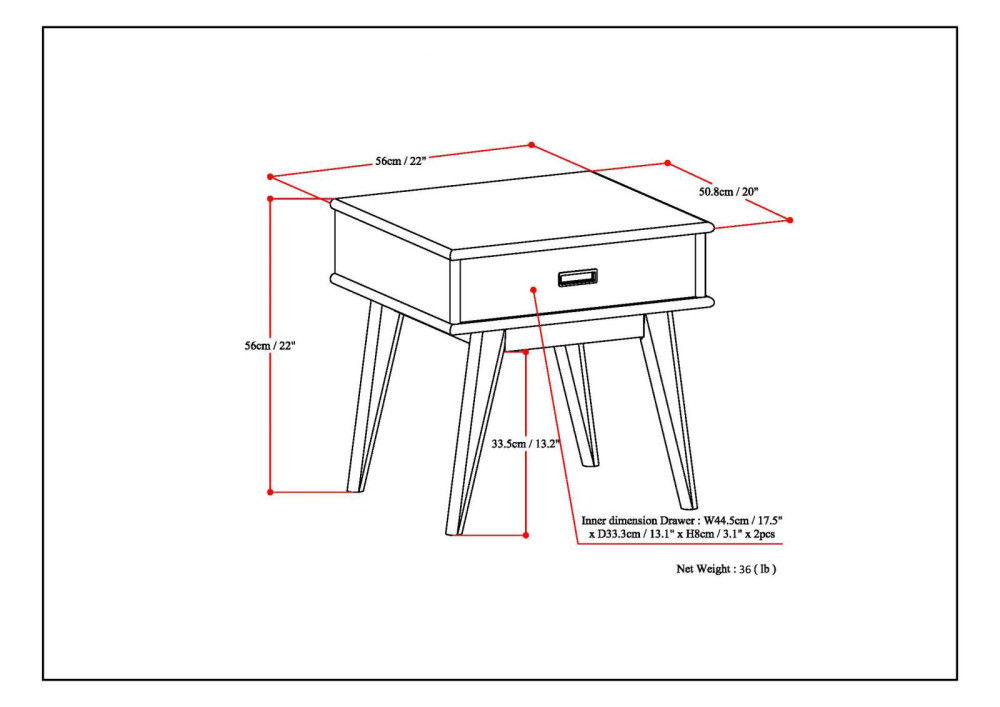 56cm / 22"

50.8cm / 20"

56cm / 22"

33.5cm / 13.2"

Inner dimension Drawer : W44.5cm / 17.5" x D33.3cm / 13.1" x H8cm / 3.1" x 2pcs

Net Weight : 36 ( lb )