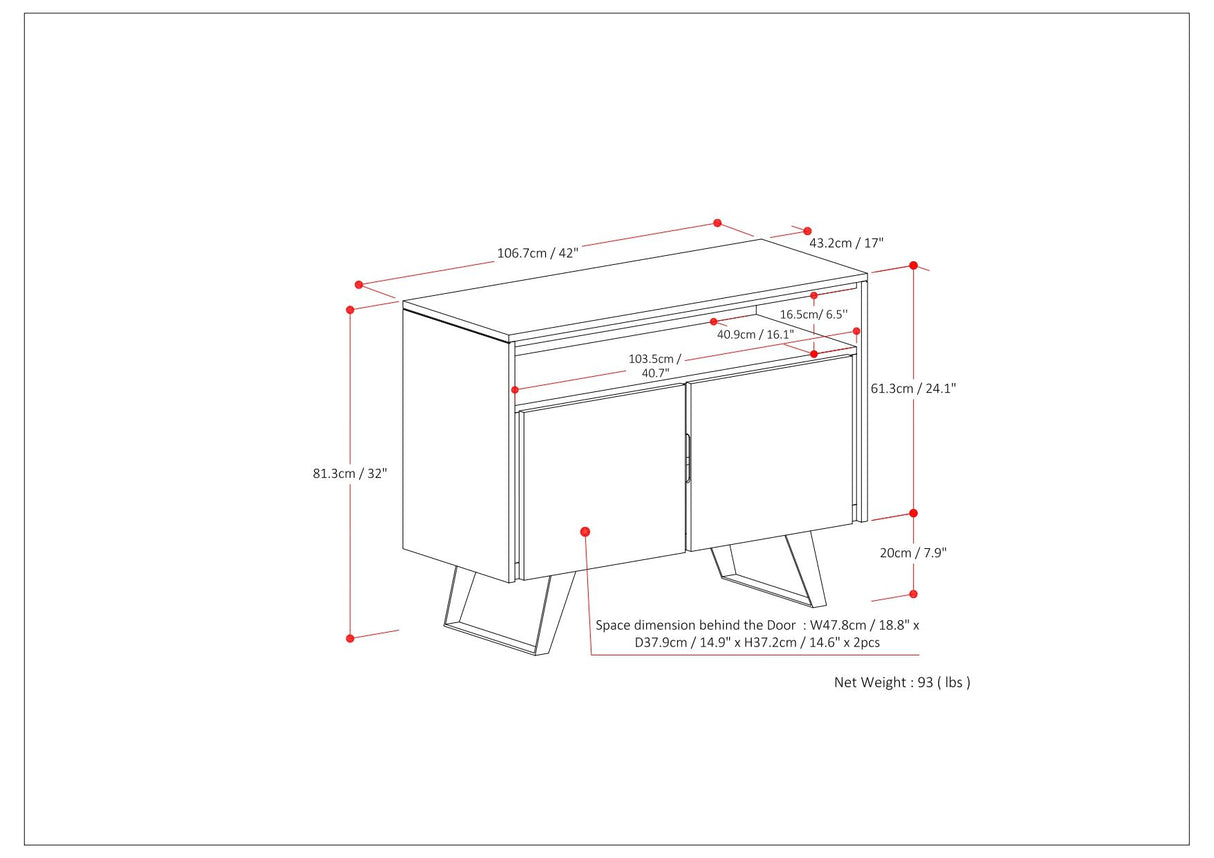 106.7cm / 42"

43.2cm / 17"

16.5cm/ 6.5''

40.9cm / 16.1"

103.5cm / 40.7"

61.3cm / 24.1"

81.3cm / 32"

20cm / 7.9"

Space dimension behind the Door : W47.8cm / 18.8" x D37.9cm / 14.9" x H37.2cm / 14.6" x 2pcs

Net Weight : 93 ( lbs )