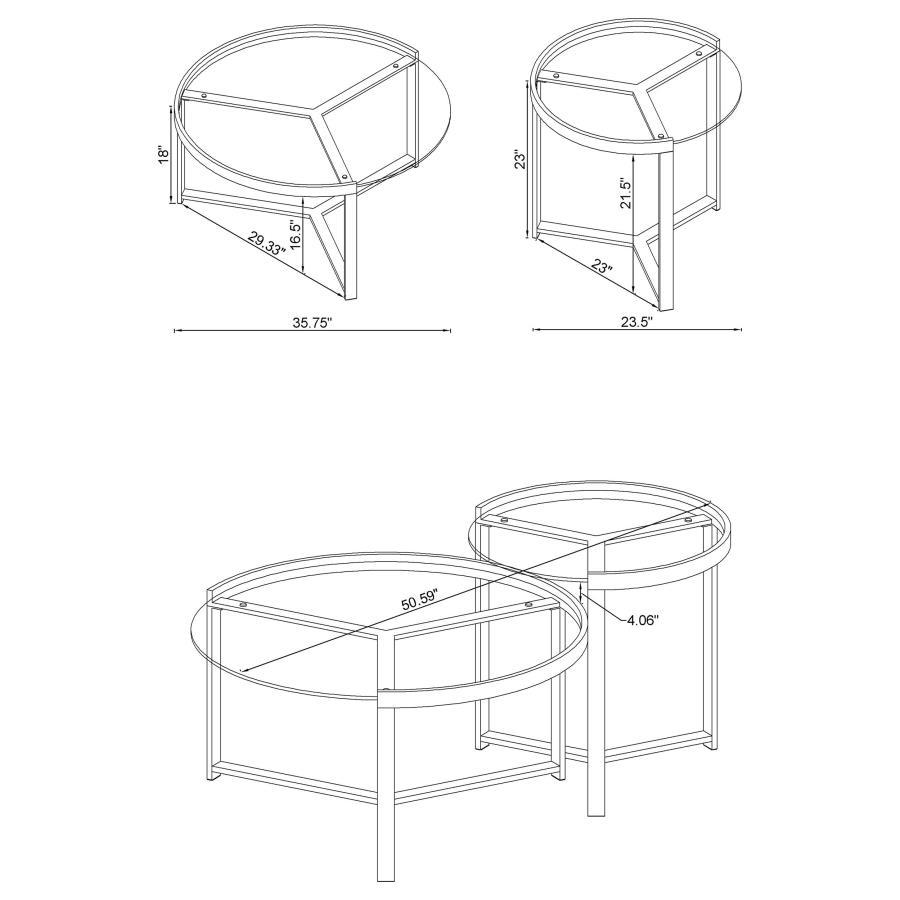 18"

29.33"

16.5"

35.75"

23"

21.5"

23"

23.5"

50.59"

4.06"