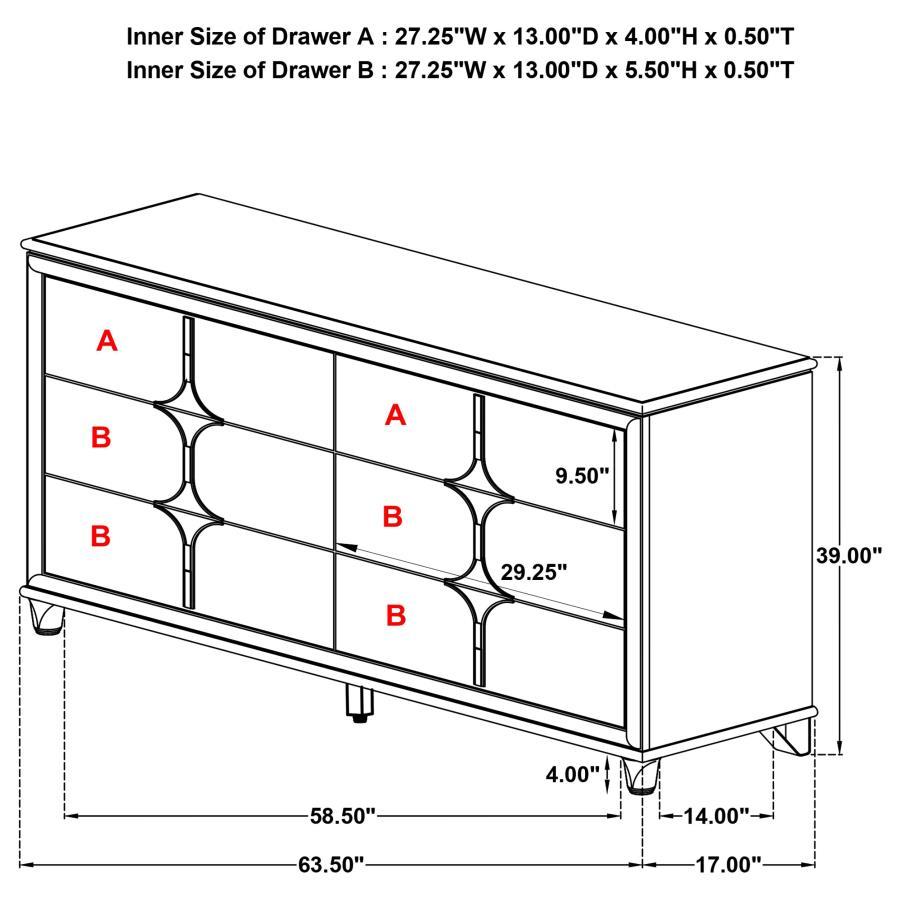 Inner Size of Drawer A : 27.25"W x 13.00"D x 4.00"H x 0.50"T
Inner Size of Drawer B : 27.25"W x 13.00"D x 5.50"H x 0.50"T

A
B
B
A
B
B
9.50"
29.25"
39.00"
4.00"
58.50"
14.00"
63.50"
17.00"