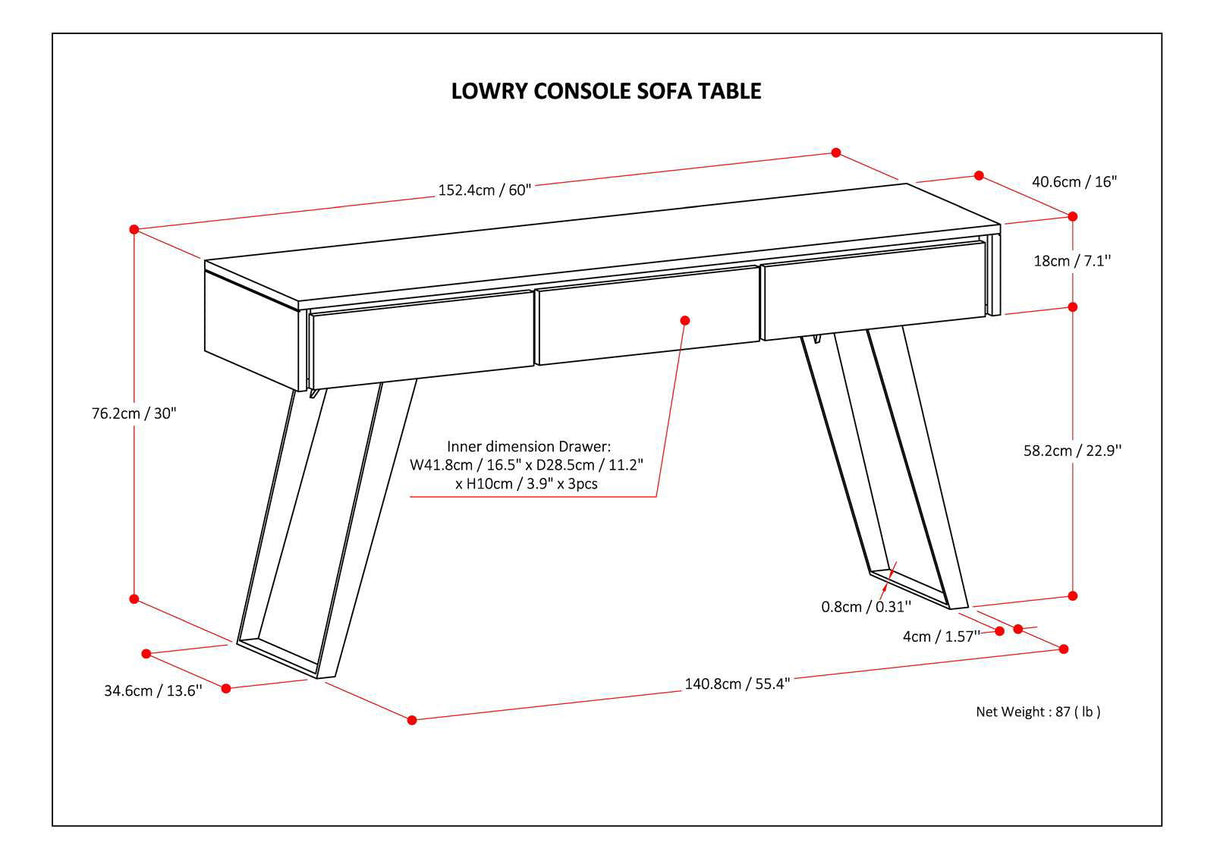 LOWRY CONSOLE SOFA TABLE

152.4cm / 60"

40.6cm / 16"

18cm / 7.1"

76.2cm / 30"

Inner dimension Drawer:
W41.8cm / 16.5" x D28.5cm / 11.2" x H10cm / 3.9" x 3pcs

58.2cm / 22.9"

0.8cm / 0.31"

4cm / 1.57"

34.6cm / 13.6"

140.8cm / 55.4"

Net Weight : 87 ( lb )