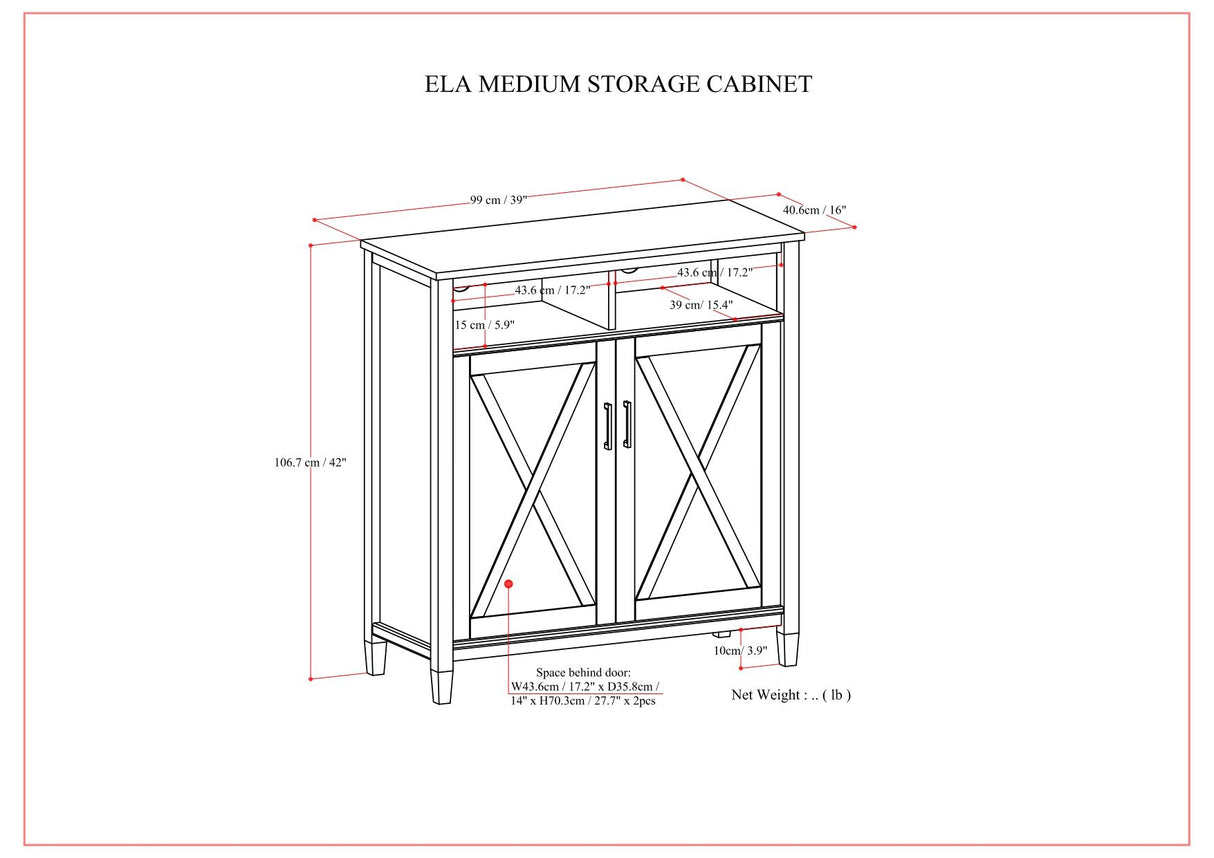 ELA MEDIUM STORAGE CABINET

99 cm / 39"

40.6cm / 16"

43.6 cm / 17.2"

43.6 cm / 17.2"

39 cm/ 15.4"

15 cm / 5.9"

106.7 cm / 42"

10cm/ 3.9"

Space behind door:
W43.6cm / 17.2" x D35.8cm / 14" x H70.3cm / 27.7" x 2pcs

Net Weight : .. ( lb )