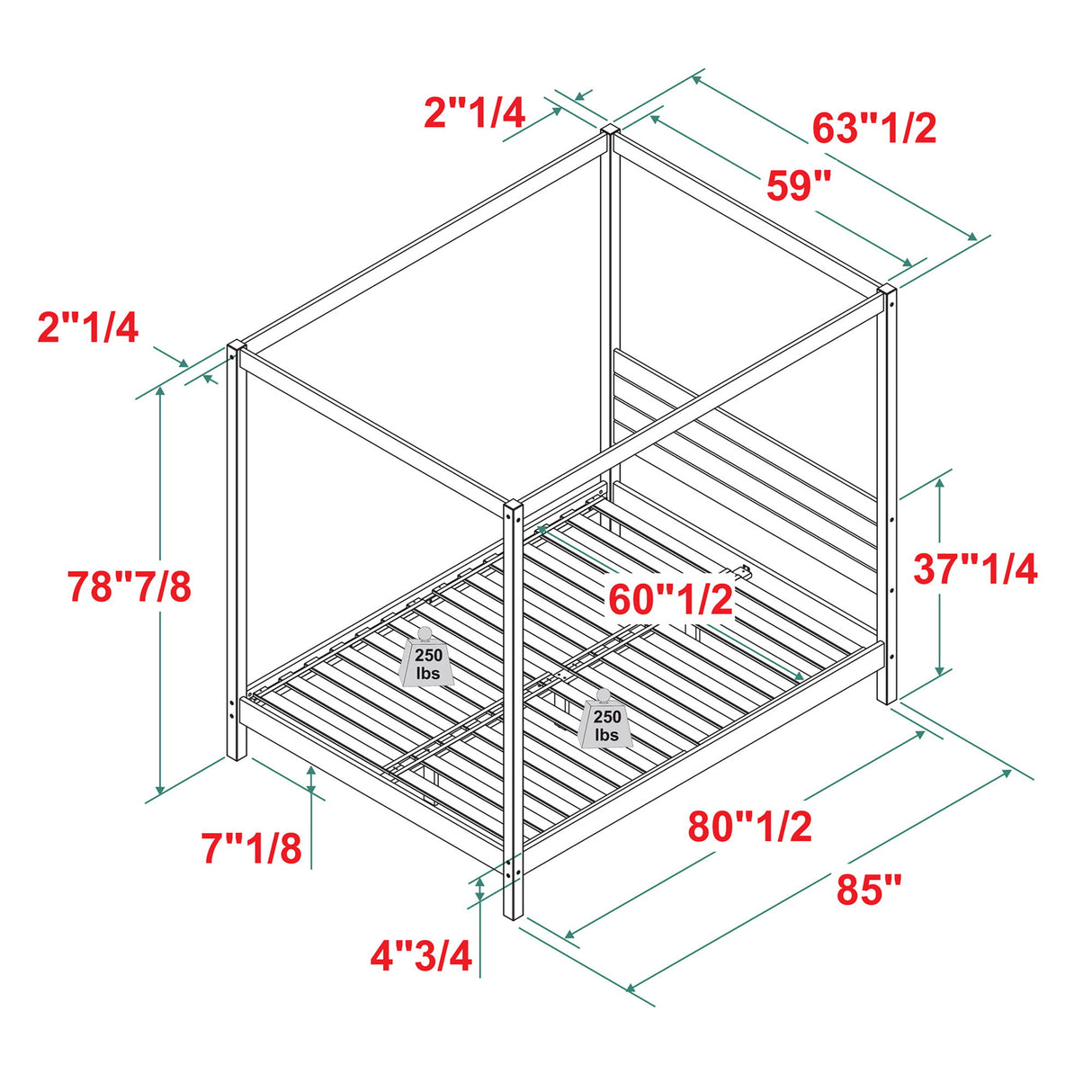 2"1/4

63"1/2

59"

2"1/4

78"7/8

37"1/4

60"1/2

250 lbs

250 lbs

7"1/8

80"1/2

85"

4"3/4