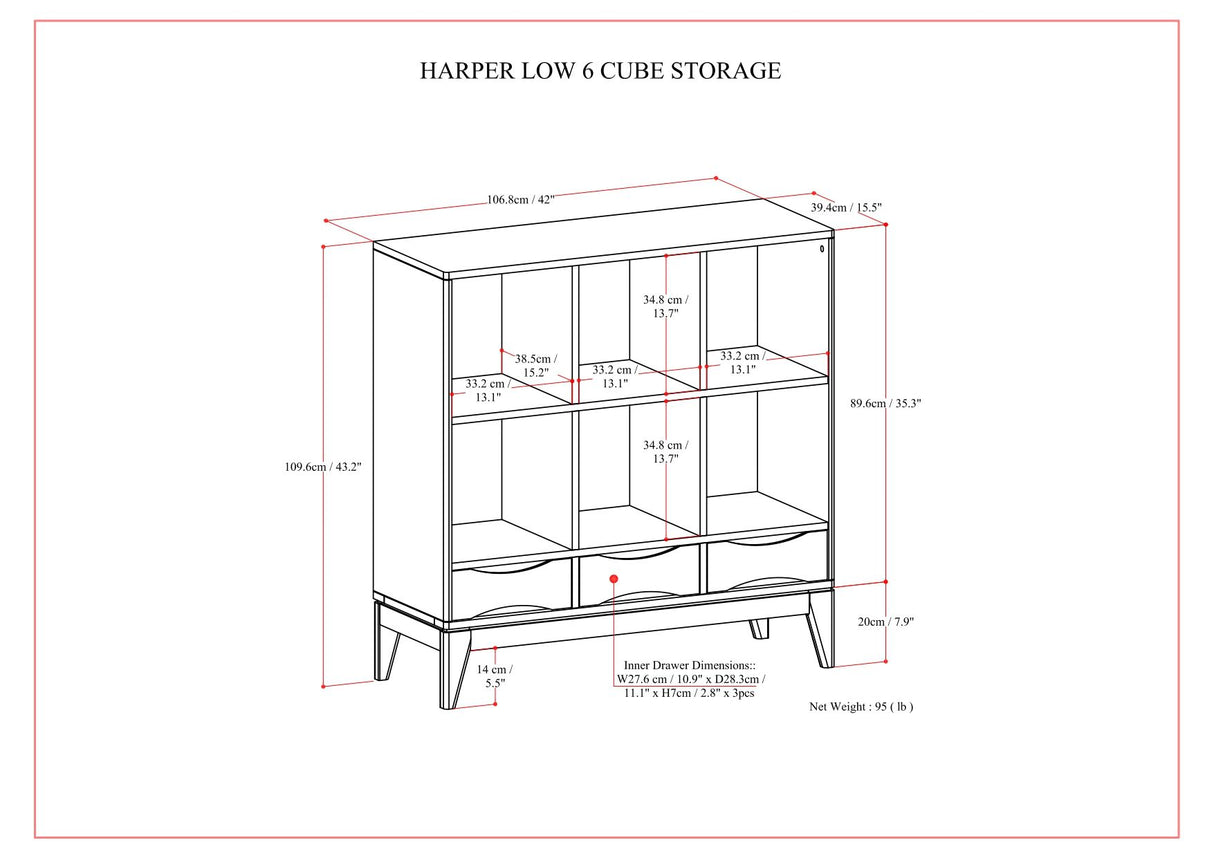 HARPER LOW 6 CUBE STORAGE

106.8cm / 42"

39.4cm / 15.5"

34.8 cm / 13.7"

38.5cm / 15.2"

33.2 cm / 13.1"

33.2 cm / 13.1"

33.2 cm / 13.1"

89.6cm / 35.3"

109.6cm / 43.2"

34.8 cm / 13.7"

20cm / 7.9"

14 cm / 5.5"

Inner Drawer Dimensions:: W27.6 cm / 10.9" x D28.3cm / 11.1" x H7cm / 2.8" x 3pcs

Net Weight : 95 ( lb )