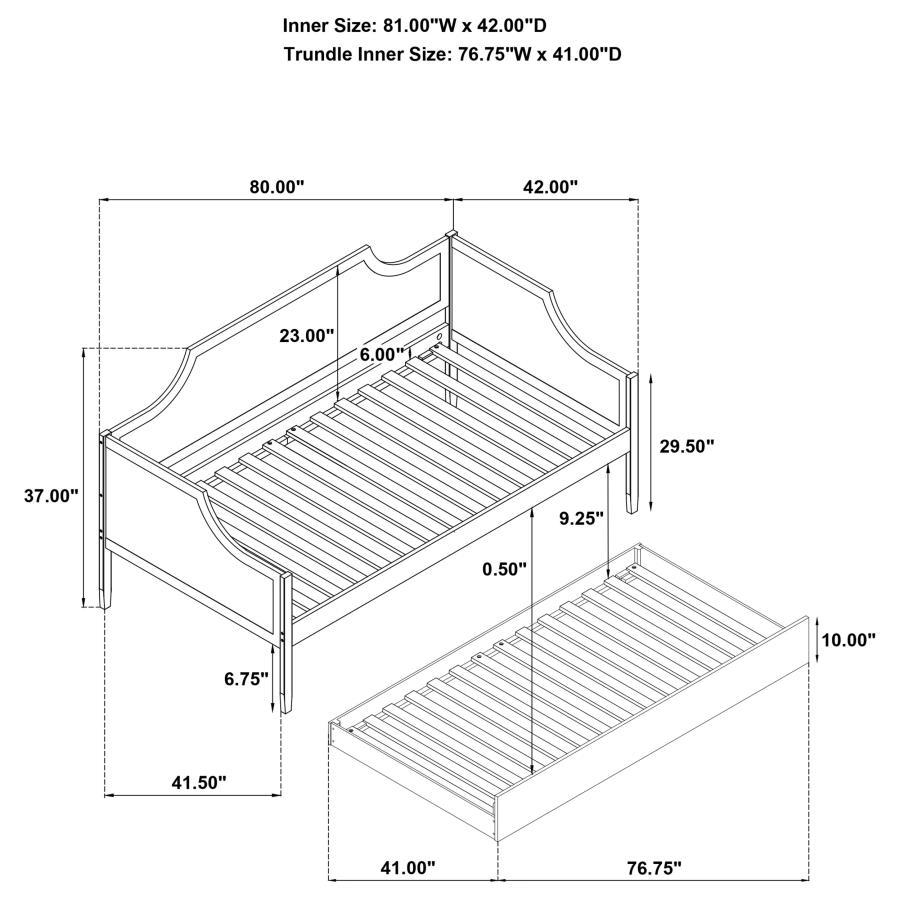 Inner Size: 81.00"W x 42.00"D
Trundle Inner Size: 76.75"W x 41.00"D

80.00"
42.00"
23.00"
6.00"
29.50"
37.00"
9.25"
0.50"
10.00"
6.75"
41.50"
41.00"
76.75"