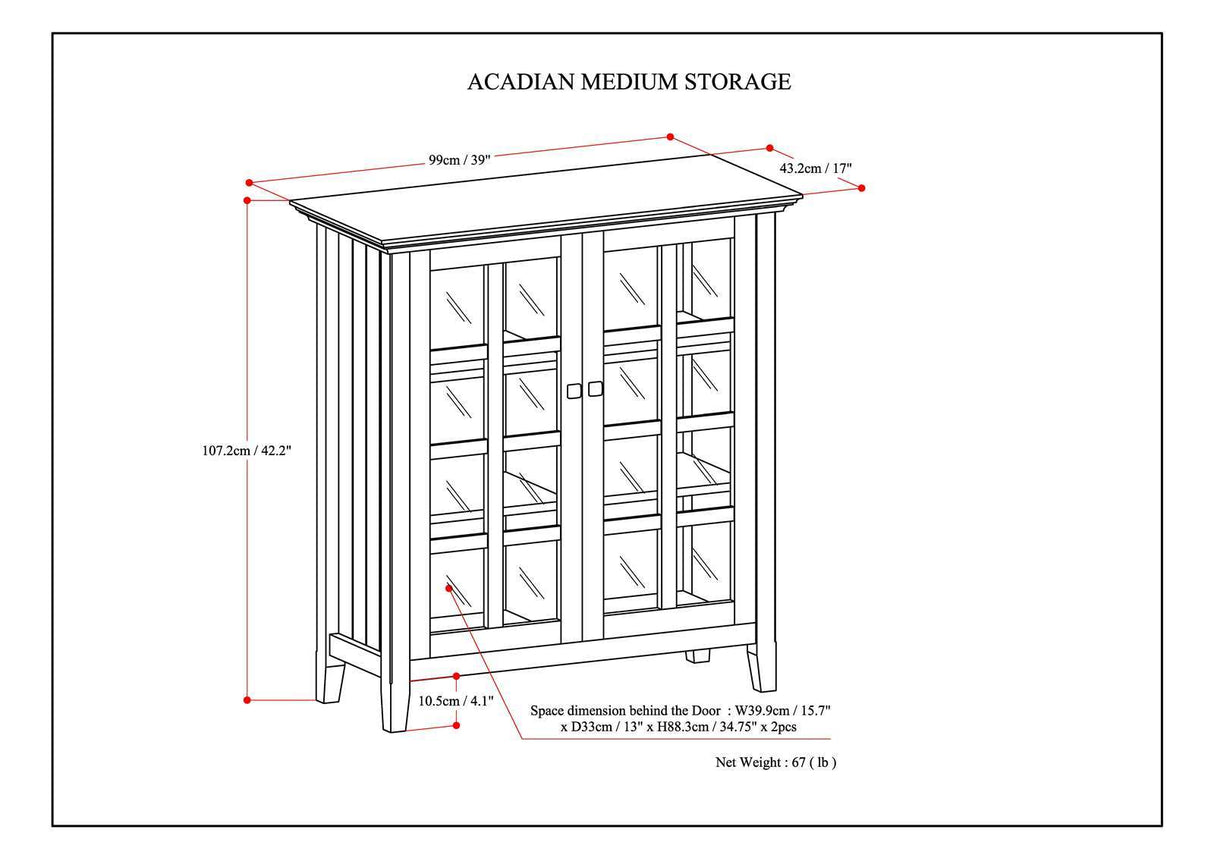 ACADIAN MEDIUM STORAGE

99cm / 39"

43.2cm / 17"

107.2cm / 42.2"

10.5cm / 4.1"

Space dimension behind the Door : W39.9cm / 15.7" x D33cm / 13" x H88.3cm / 34.75" x 2pcs

Net Weight : 67 ( lb )