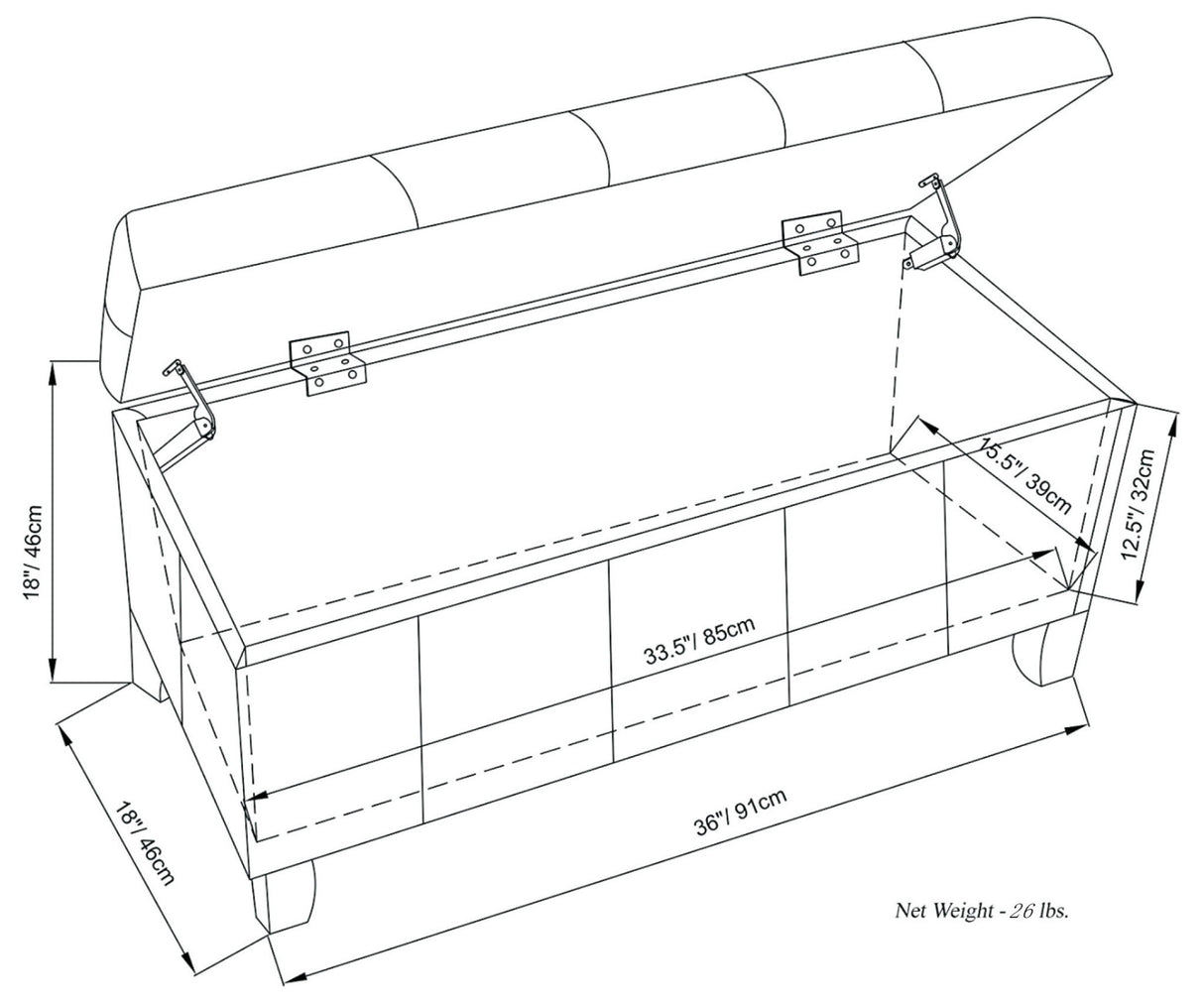 18"/ 46cm

15.5"/ 39cm

12.5"/ 32cm

33.5"/ 85cm

18"/ 46cm

36"/ 91cm

Net Weight - 26 lbs.