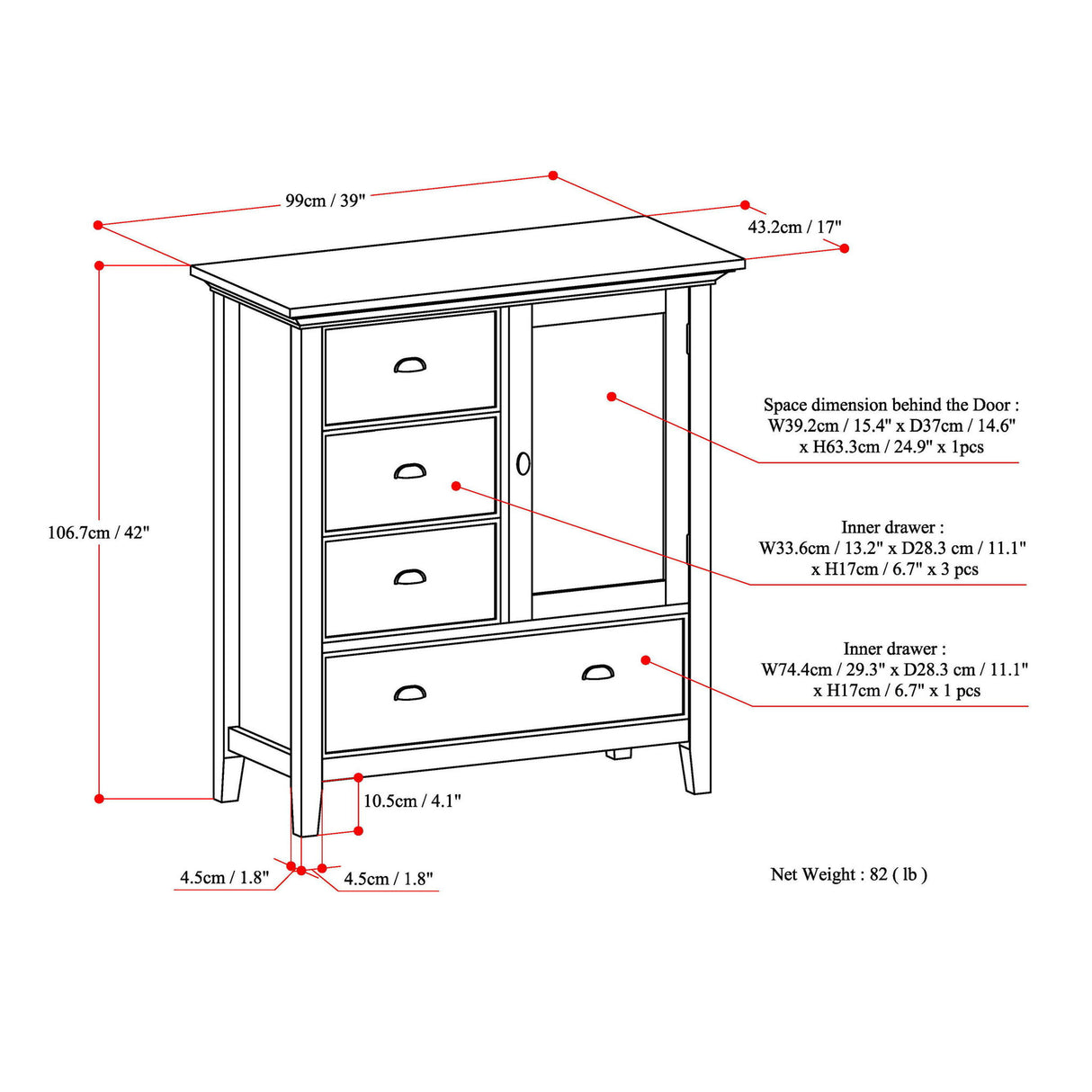 99cm / 39"

43.2cm / 17"

106.7cm / 42"

Space dimension behind the Door : W39.2cm / 15.4" x D37cm / 14.6" x H63.3cm / 24.9" x 1pcs

Inner drawer : W33.6cm / 13.2" x D28.3 cm / 11.1" x H17cm / 6.7" x 3 pcs

Inner drawer : W74.4cm / 29.3" x D28.3 cm / 11.1" x H17cm / 6.7" x 1 pcs

10.5cm / 4.1"

4.5cm / 1.8"

4.5cm / 1.8"

Net Weight : 82 ( lb )