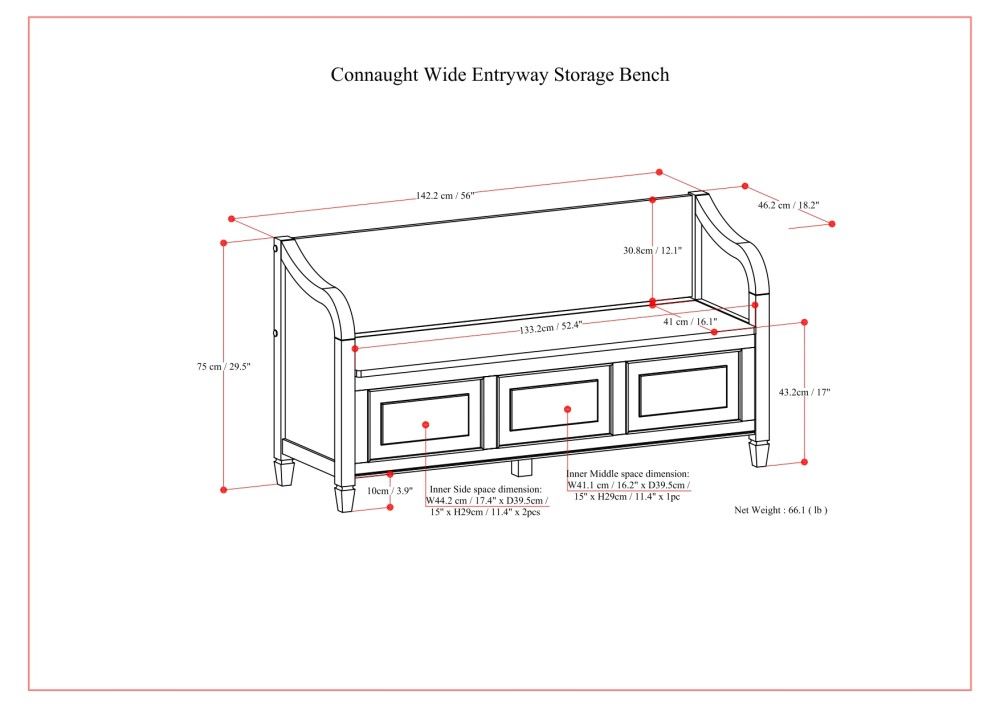 Connaught Wide Entryway Storage Bench

142.2 cm / 56"

46.2 cm / 18.2"

30.8cm / 12.1"

41 cm / 16.1"

133.2cm / 52.4"

75 cm / 29.5"

43.2cm / 17"

10cm / 3.9"

Inner Side space dimension: W44.2 cm / 17.4" x D39.5cm / 15" x H29cm / 11.4" x 2pcs

Inner Middle space dimension: W41.1 cm / 16.2" x D39.5cm / 15" x H29cm / 11.4" x 1pc

Net Weight : 66.1 ( lb )