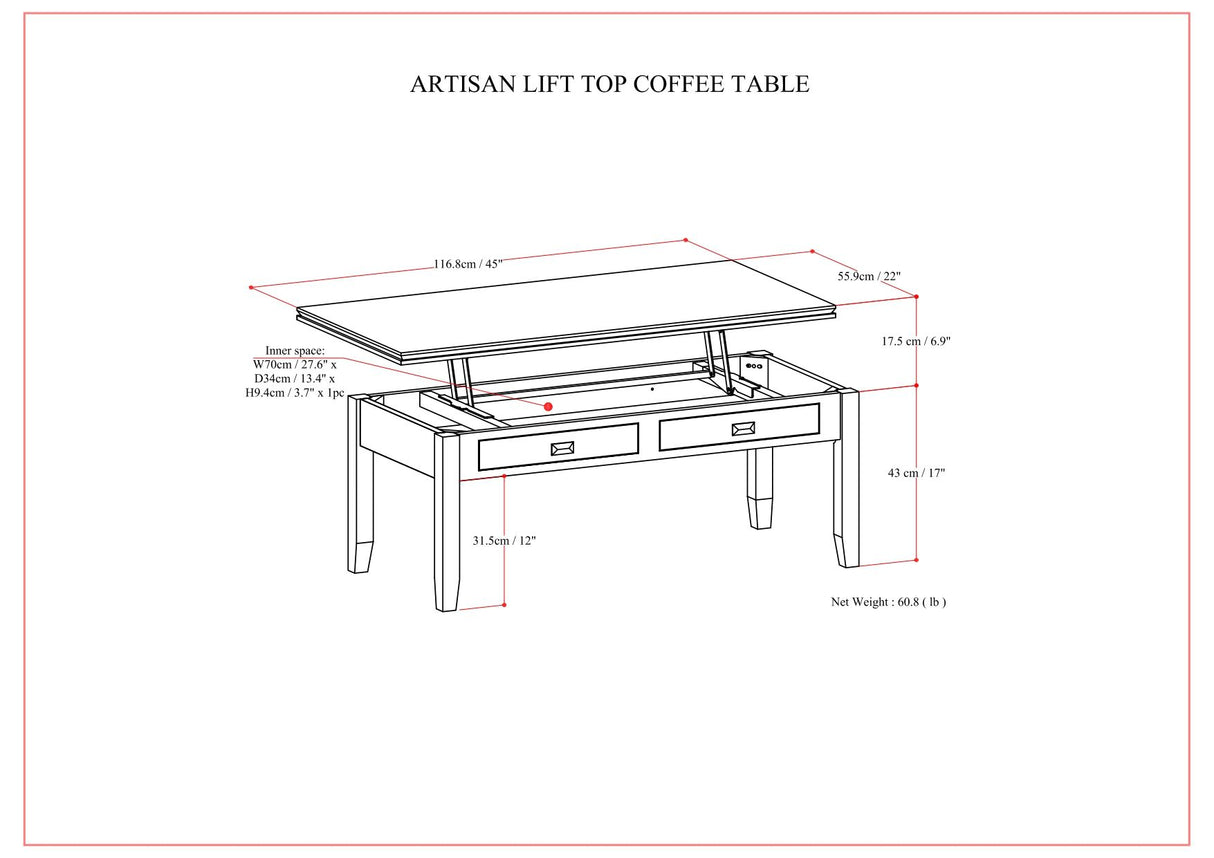 ARTISAN LIFT TOP COFFEE TABLE

116.8cm / 45"

55.9cm / 22"

17.5 cm / 6.9"

Inner space:
W70cm / 27.6" x
D34cm / 13.4" x
H9.4cm / 3.7" x 1pc

43 cm / 17"

31.5cm / 12"

Net Weight : 60.8 ( lb )