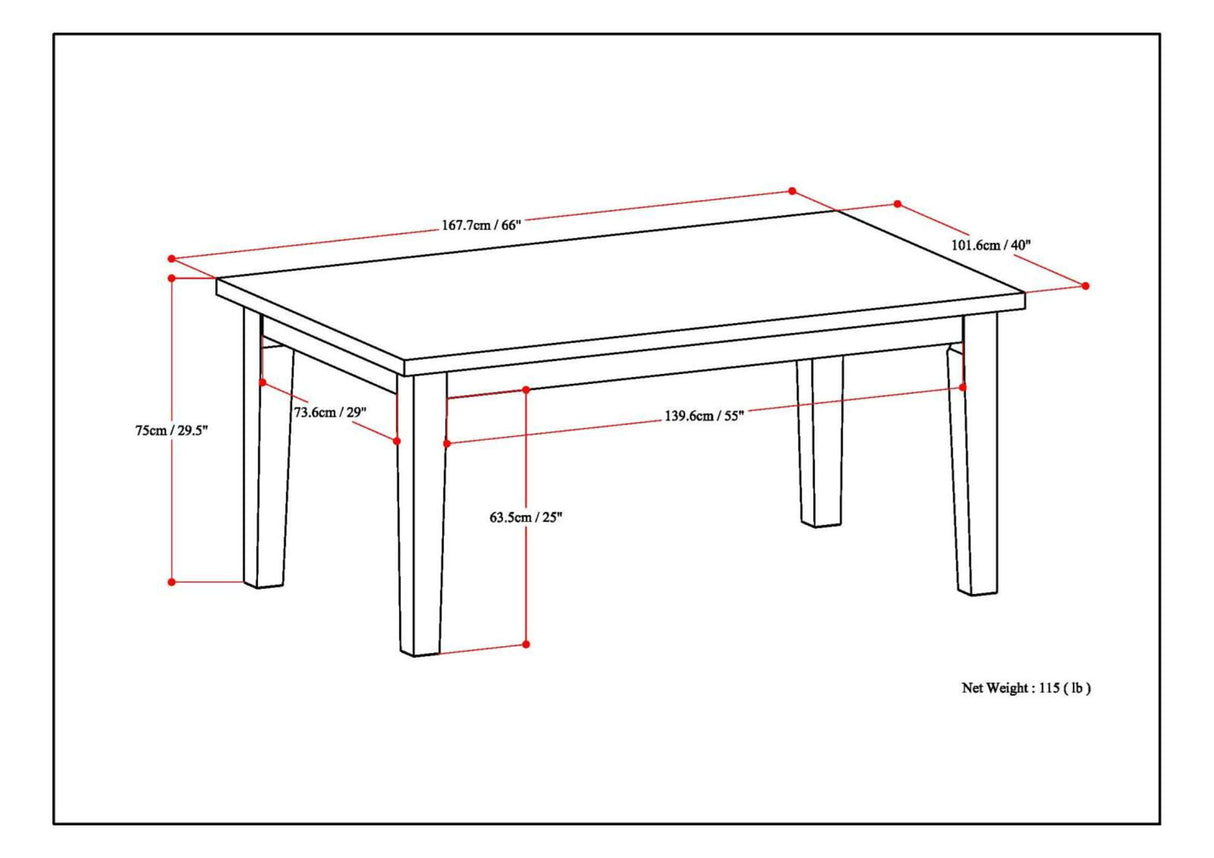 167.7cm / 66"

101.6cm / 40"

75cm / 29.5"

73.6cm / 29"

139.6cm / 55"

63.5cm / 25"

Net Weight : 115 ( lb )