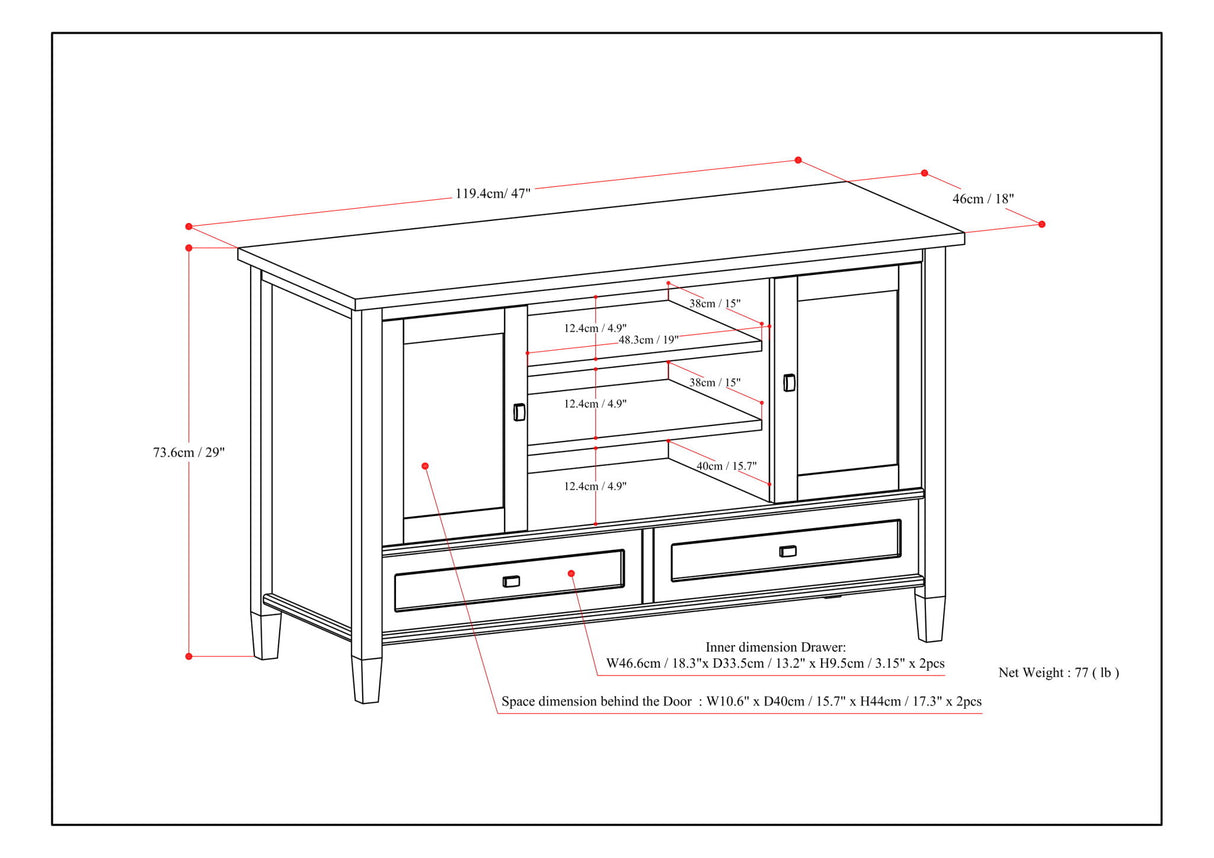 119.4cm/ 47"

46cm / 18"

73.6cm / 29"

38cm / 15"

12.4cm / 4.9"

48.3cm / 19"

38cm / 15"

12.4cm / 4.9"

40cm / 15.7"

12.4cm / 4.9"

Inner dimension Drawer:
W46.6cm / 18.3"x D33.5cm / 13.2" x H9.5cm / 3.15" x 2pcs

Net Weight : 77 ( lb )

Space dimension behind the Door : W10.6" x D40cm / 15.7" x H44cm / 17.3" x 2pcs