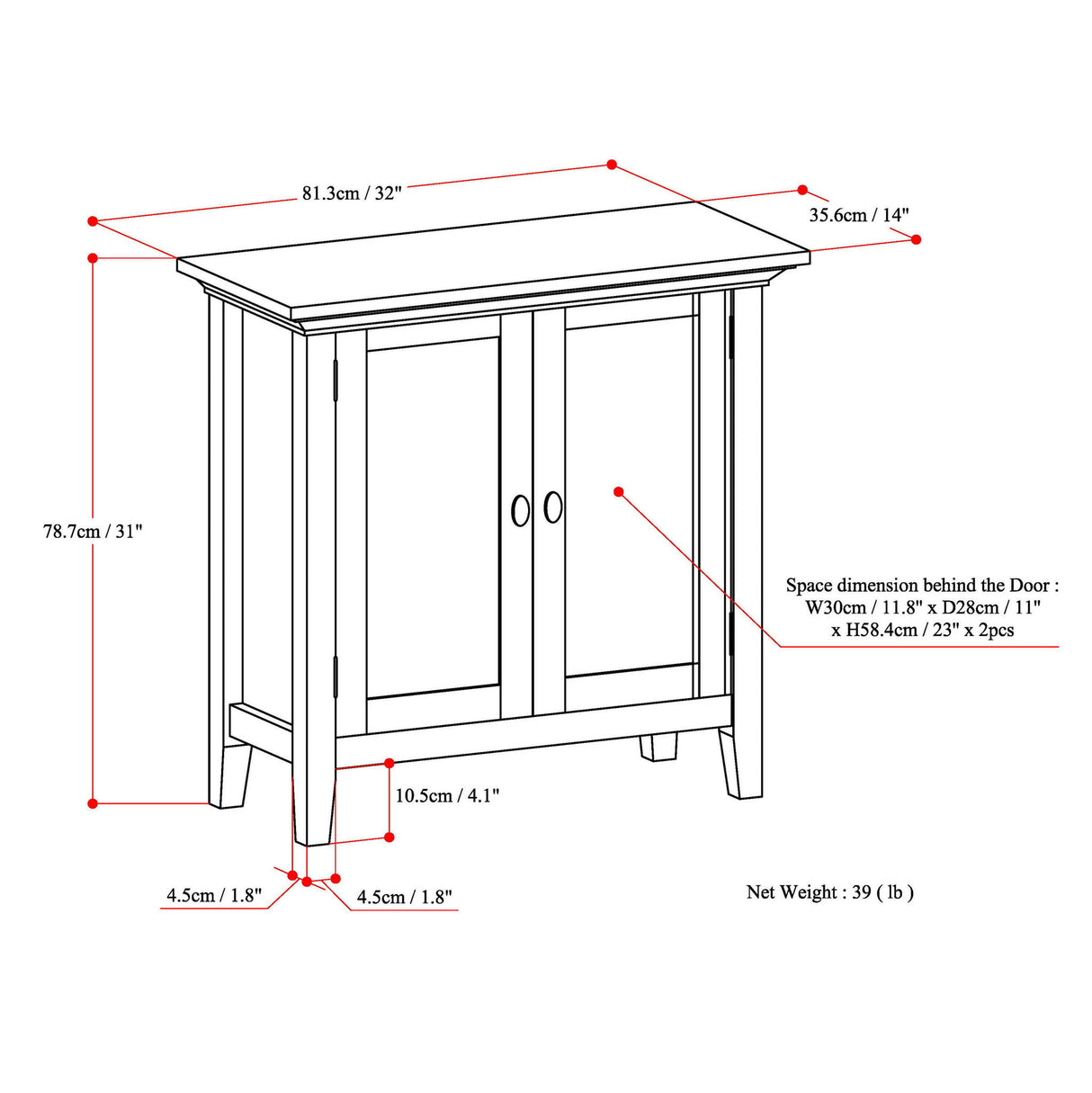 81.3cm / 32"

35.6cm / 14"

78.7cm / 31"

Space dimension behind the Door : W30cm / 11.8" x D28cm / 11" x H58.4cm / 23" x 2pcs

10.5cm / 4.1"

4.5cm / 1.8"

4.5cm / 1.8"

Net Weight : 39 ( lb )