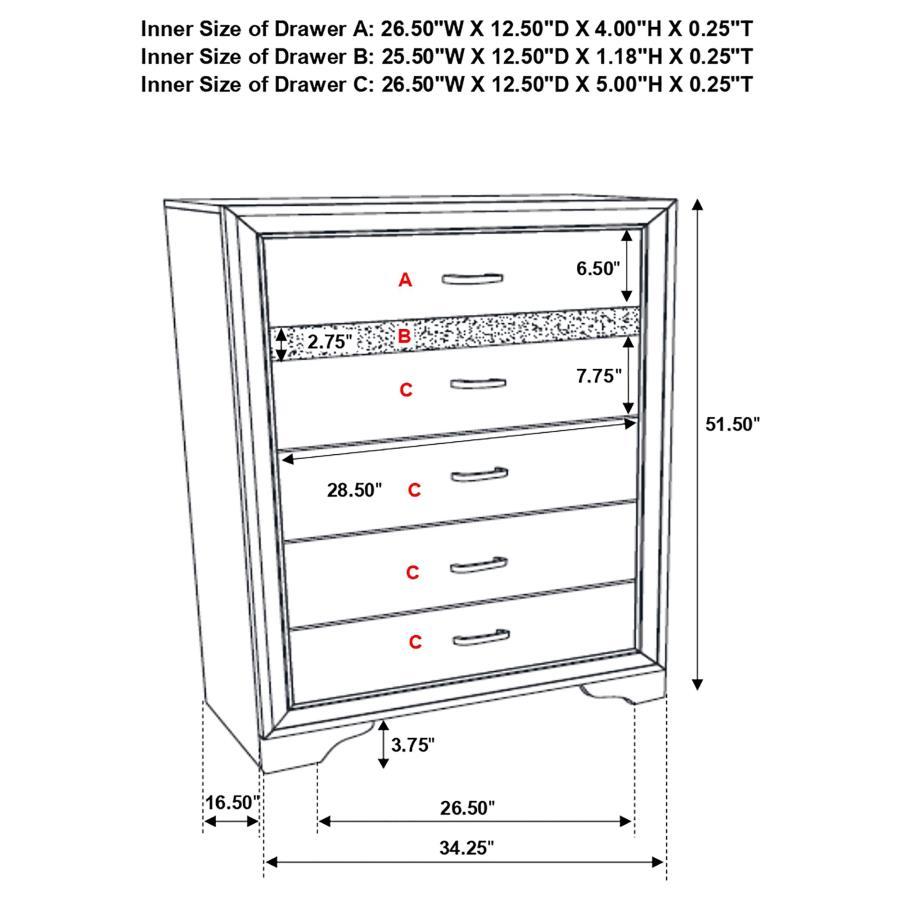 Inner Size of Drawer A: 26.50"W X 12.50"D X 4.00"H X 0.25"T
Inner Size of Drawer B: 25.50"W X 12.50"D X 1.18"H X 0.25"T
Inner Size of Drawer C: 26.50"W X 12.50"D X 5.00"H X 0.25"T

A
6.50"
2.75"
B
C
7.75"
51.50"
28.50"
C
C
C
3.75"
16.50"
26.50"
34.25"