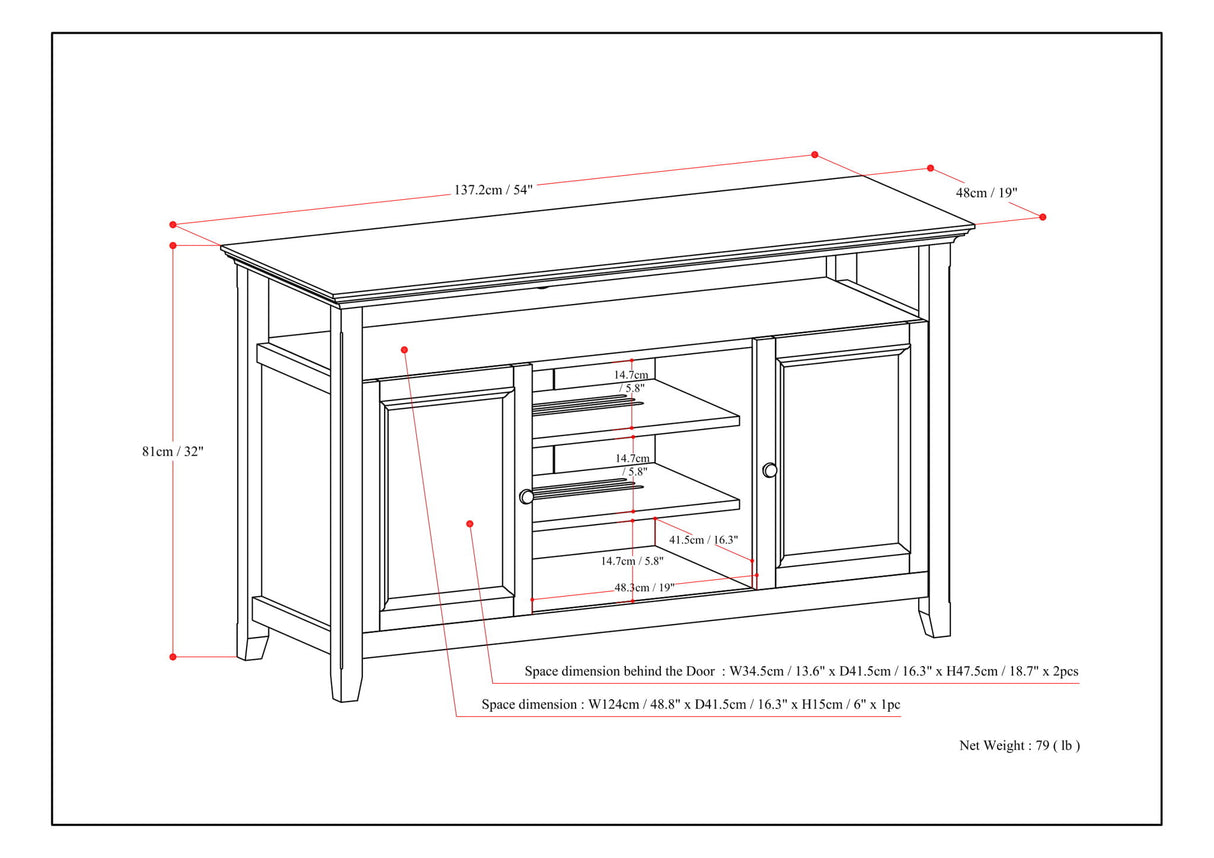 137.2cm / 54"

48cm / 19"

81cm / 32"

14.7cm / 5.8"

14.7cm / 5.8"

41.5cm / 16.3"

14.7cm / 5.8"

48.3cm / 19"

Space dimension behind the Door : W34.5cm / 13.6" x D41.5cm / 16.3" x H47.5cm / 18.7" x 2pcs

Space dimension : W124cm / 48.8" x D41.5cm / 16.3" x H15cm / 6" x 1pc

Net Weight : 79 ( lb )