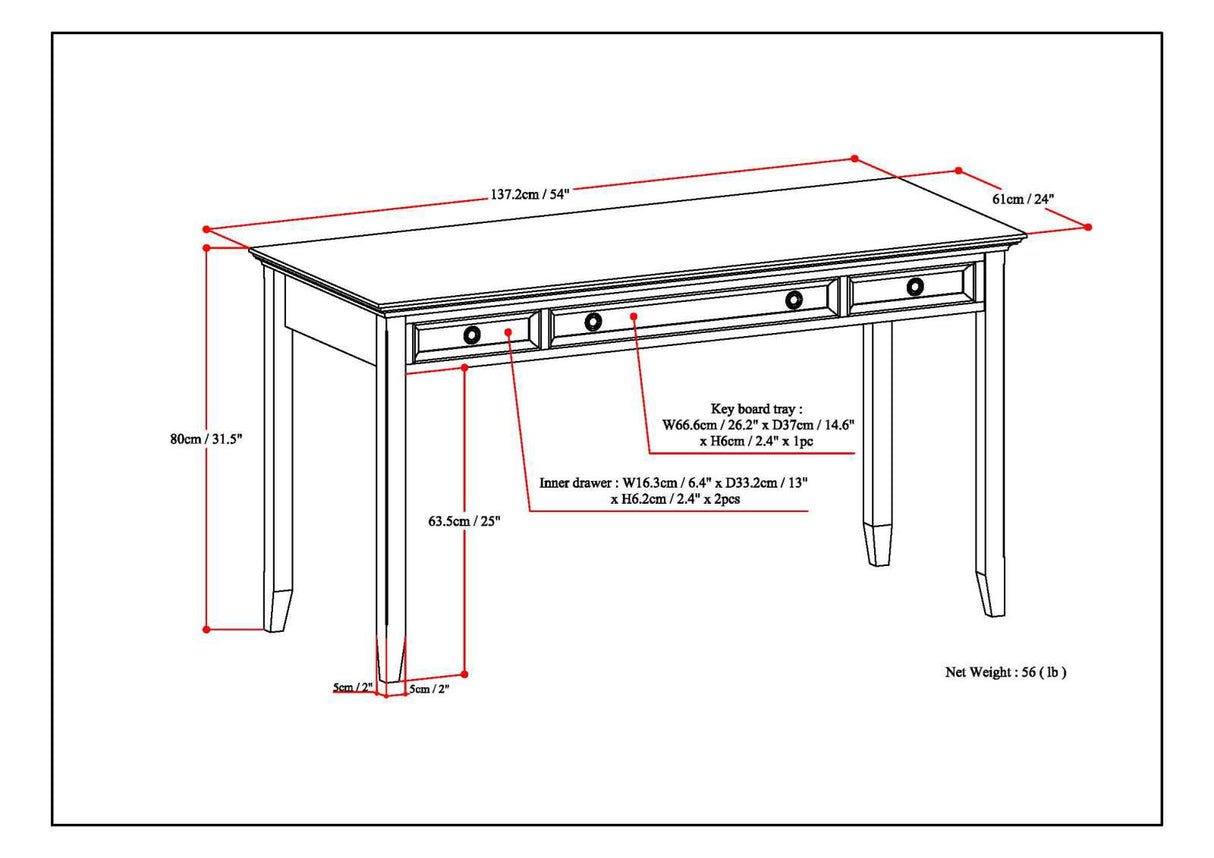 137.2cm / 54"

61cm / 24"

80cm / 31.5"

Key board tray : W66.6cm / 26.2" x D37cm / 14.6" x H6cm / 2.4" x 1pc

Inner drawer : W16.3cm / 6.4" x D33.2cm / 13" x H6.2cm / 2.4" x 2pcs

63.5cm / 25"

5cm / 2"

5cm / 2"

Net Weight : 56 ( lb )