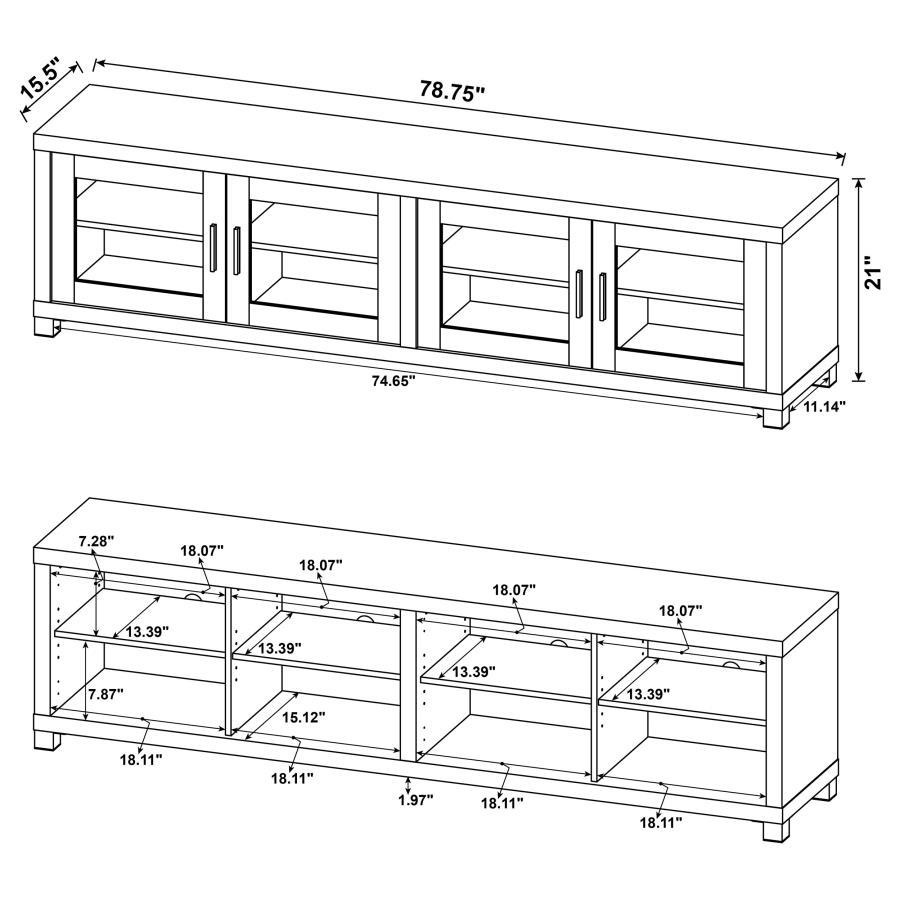 15.5"

78.75"

21"

74.65"

11.14"

7.28"

18.07"

18.07"

18.07"

18.07"

13.39"

13.39"

13.39"

13.39"

7.87"

15.12"

18.11"

18.11"

1.97"

18.11"

18.11"