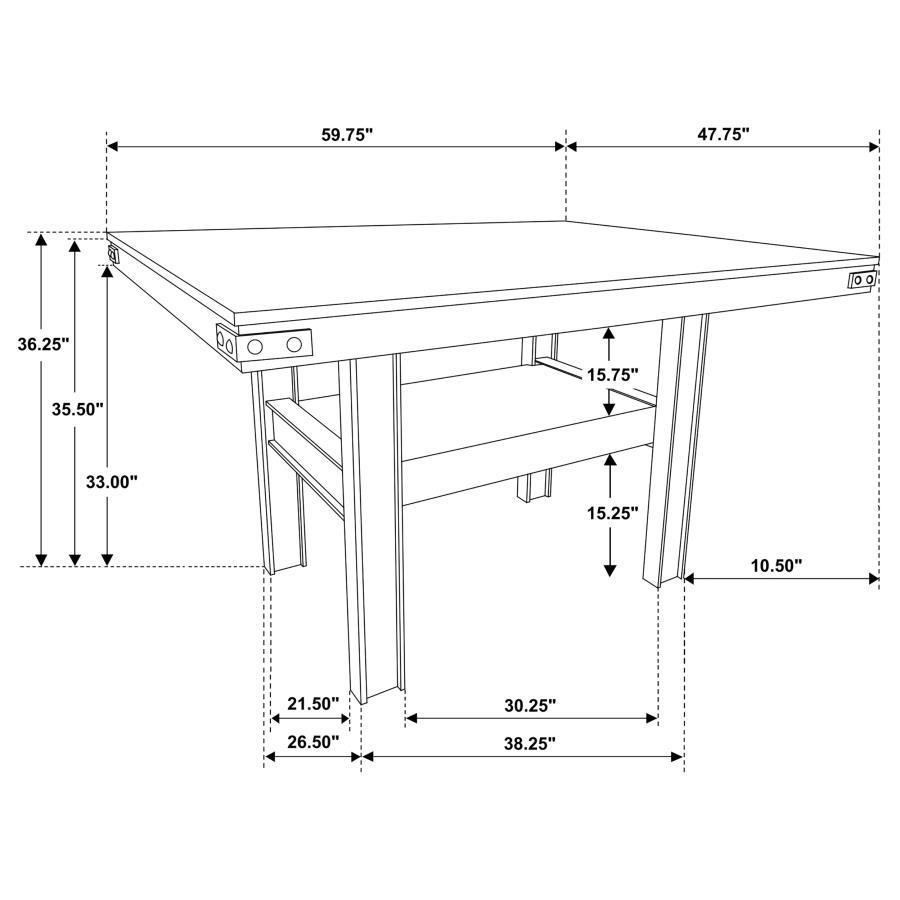 59.75"

47.75"

36.25"

35.50"

33.00"

15.75"

15.25"

10.50"

21.50"

30.25"

26.50"

38.25"